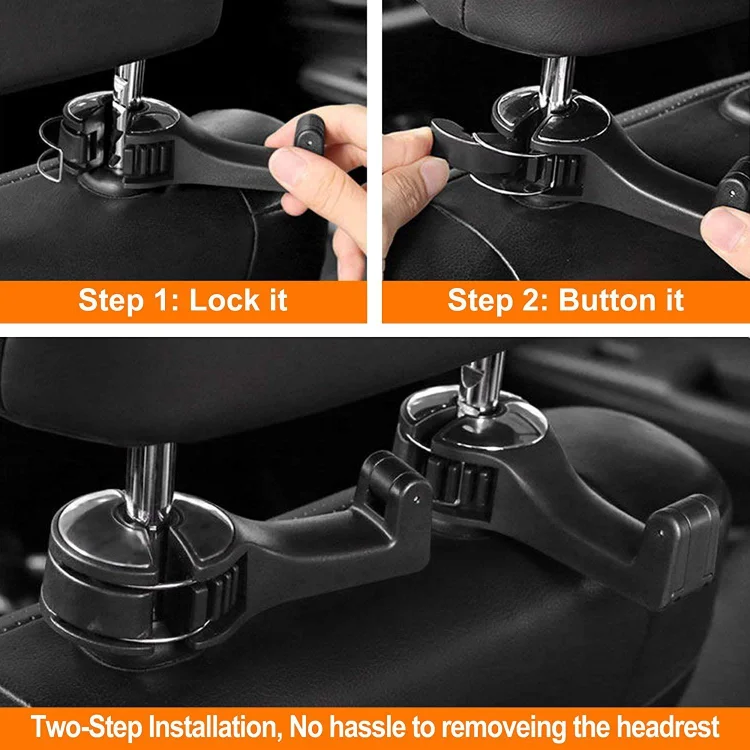 Step 1: Lock it

Step 2: Button it

Two-Step Installation, No hassle to removeing the headrest