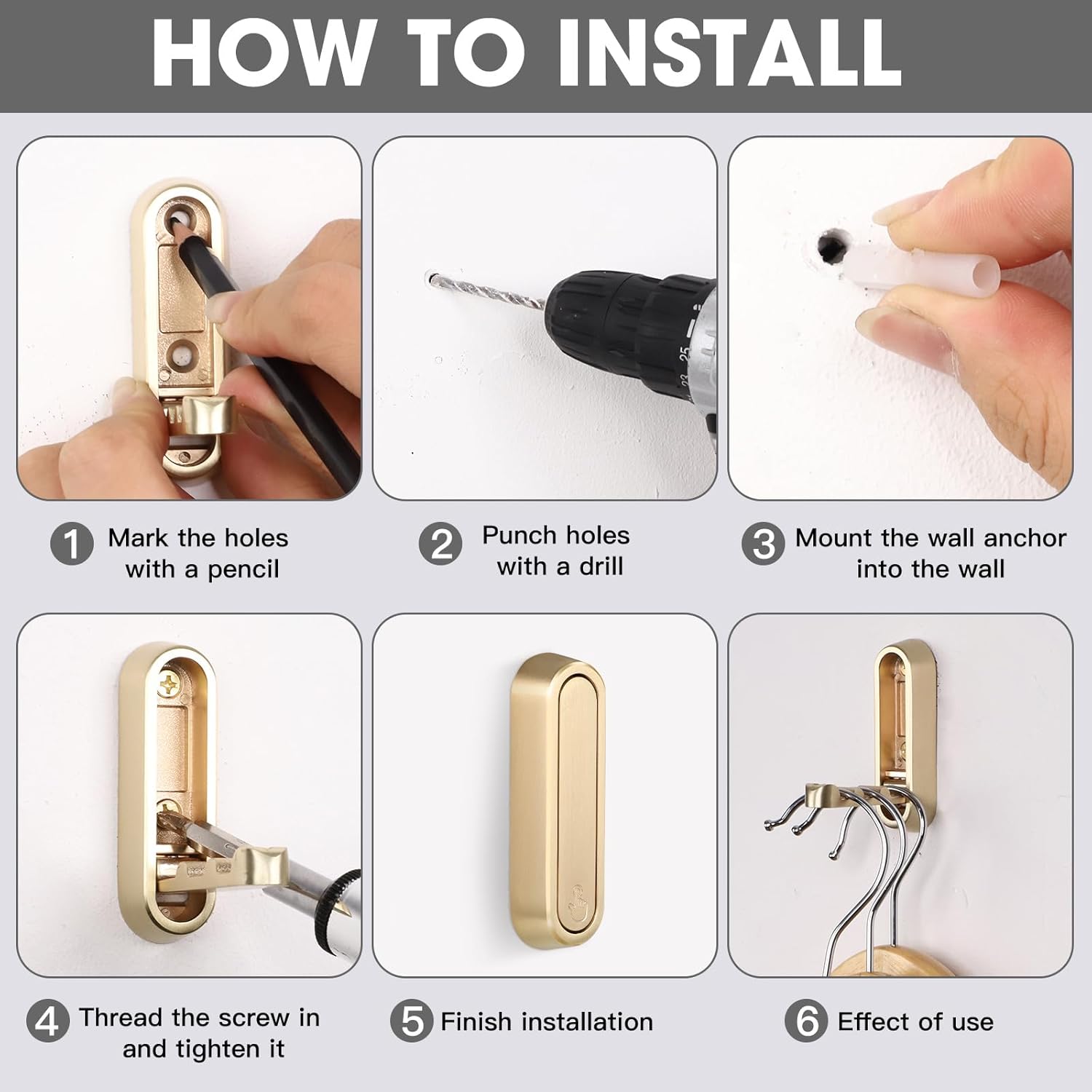 HOW TO INSTALL

1 Mark the holes with a pencil

2 Punch holes with a drill

3 Mount the wall anchor into the wall

4 Thread the screw in and tighten it

5 Finish installation

6 Effect of use