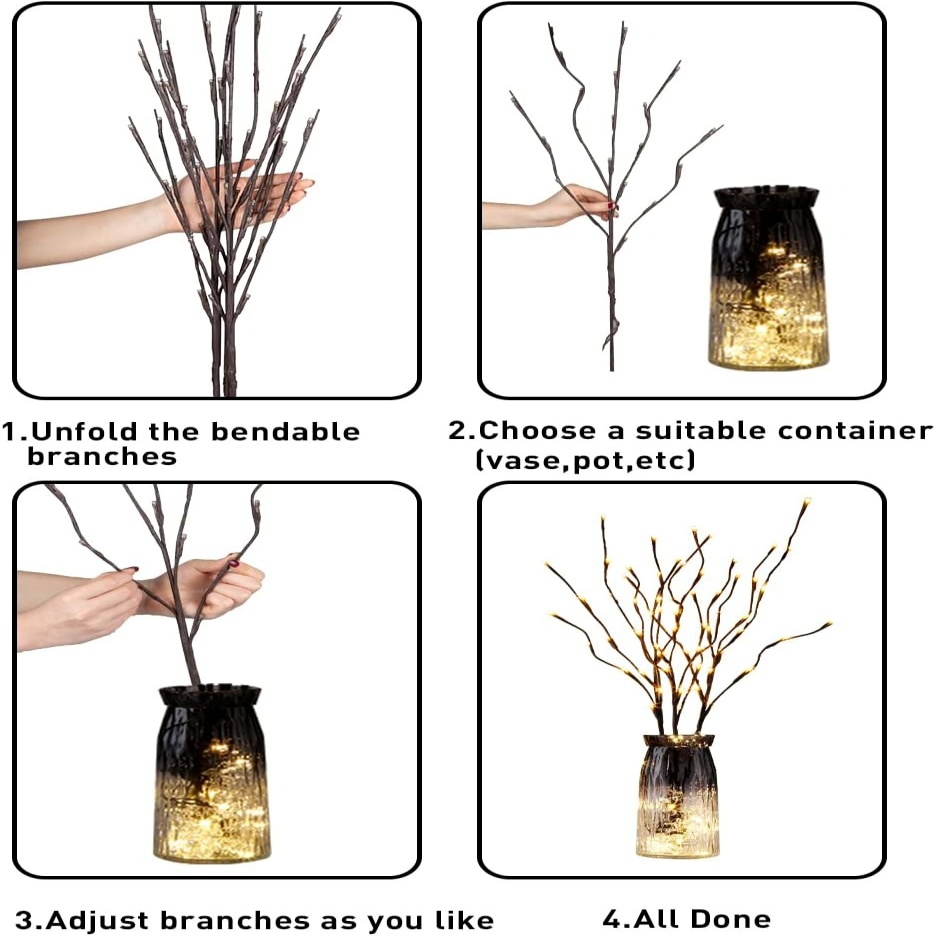 1.Unfold the bendable branches

2.Choose a suitable container (vase,pot,etc)

3.Adjust branches as you like

4.All Done