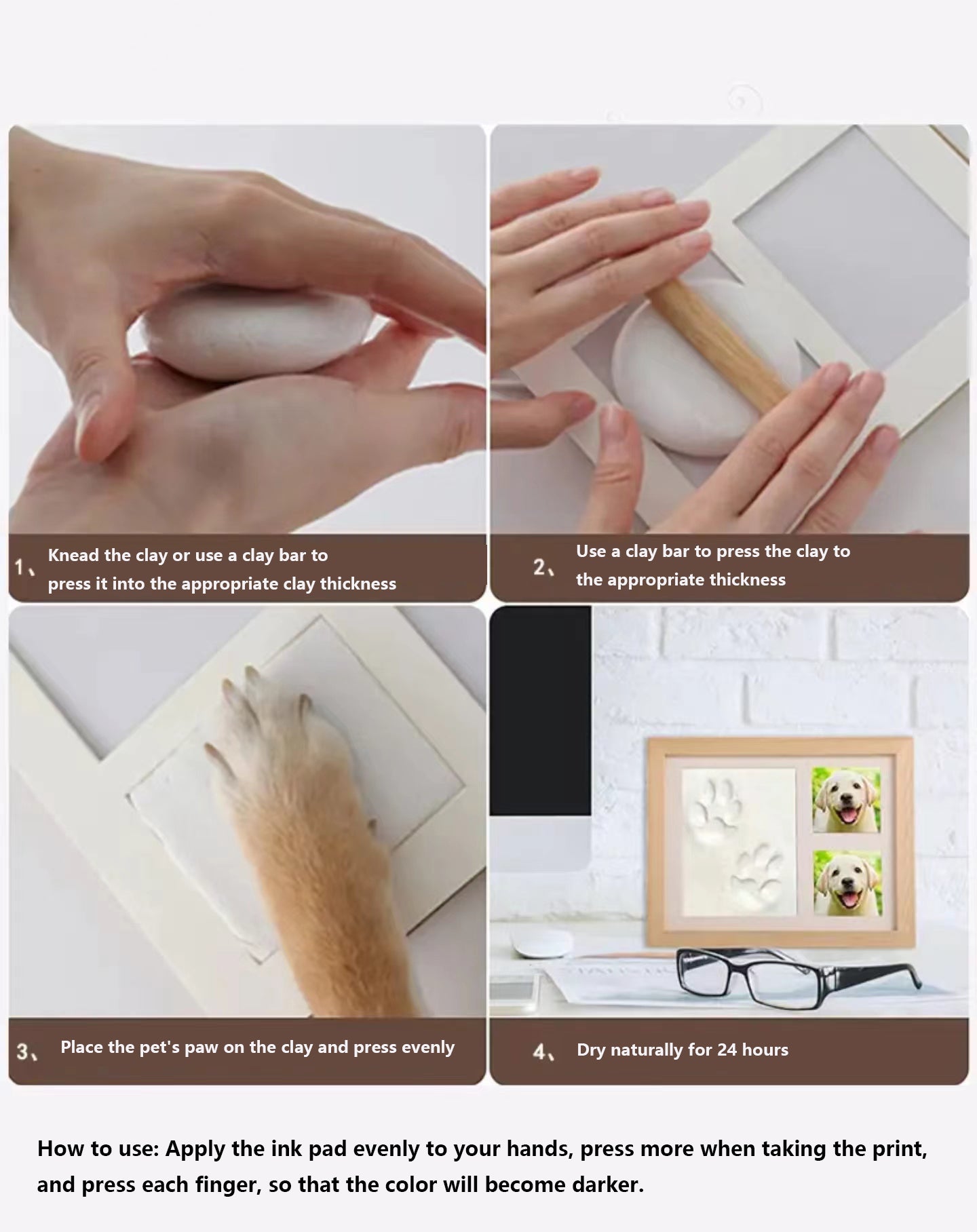 1、 Knead the clay or use a clay bar to press it into the appropriate clay thickness

2、 Use a clay bar to press the clay to the appropriate thickness

3、 Place the pet's paw on the clay and press evenly

4、 Dry naturally for 24 hours

How to use: Apply the ink pad evenly to your hands, press more when taking the print, and press each finger, so that the color will become darker.