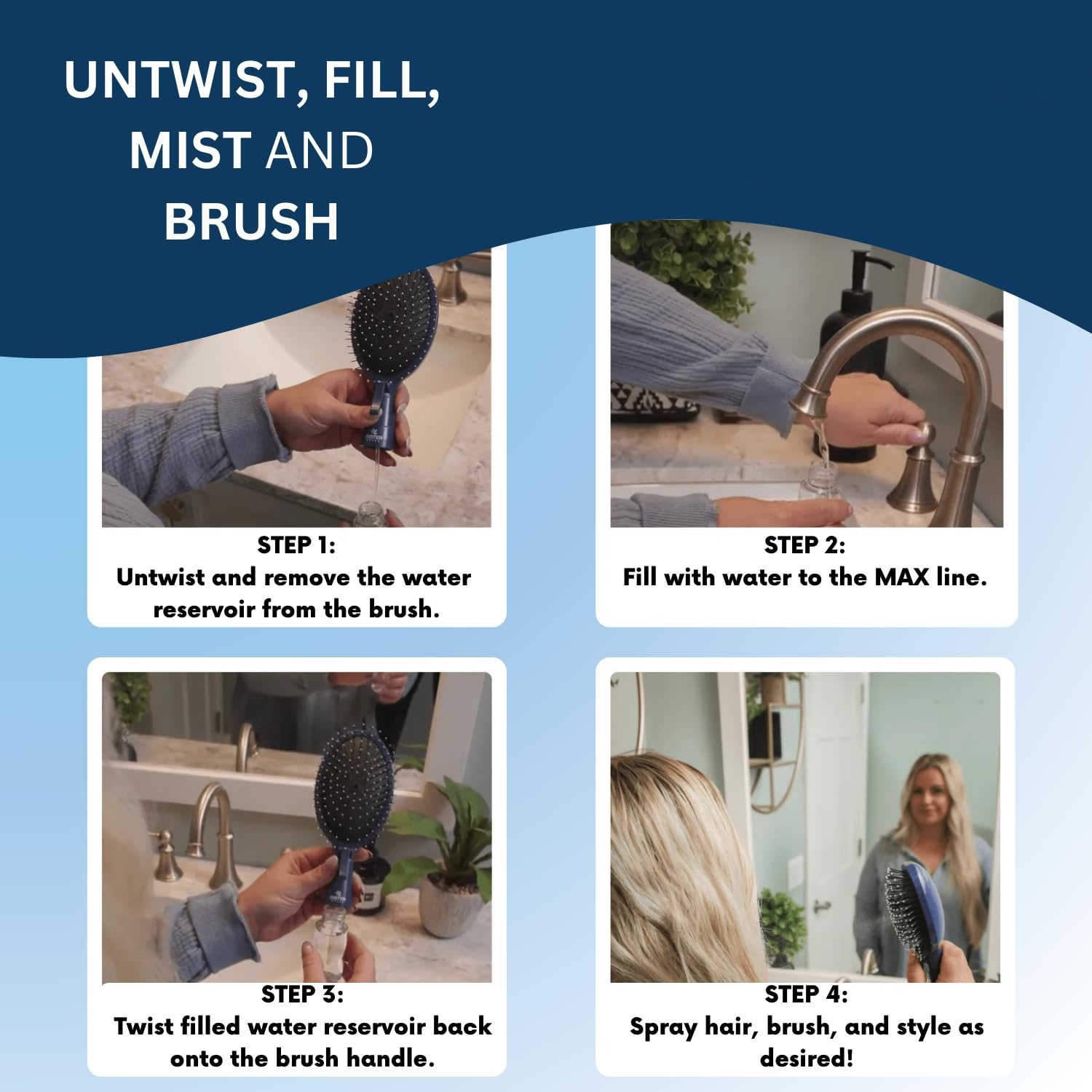 UNTWIST, FILL, MIST AND BRUSH

STEP 1:
Untwist and remove the water reservoir from the brush.

STEP 2:
Fill with water to the MAX line.

STEP 3:
Twist filled water reservoir back onto the brush handle.

STEP 4:
Spray hair, brush, and style as desired!