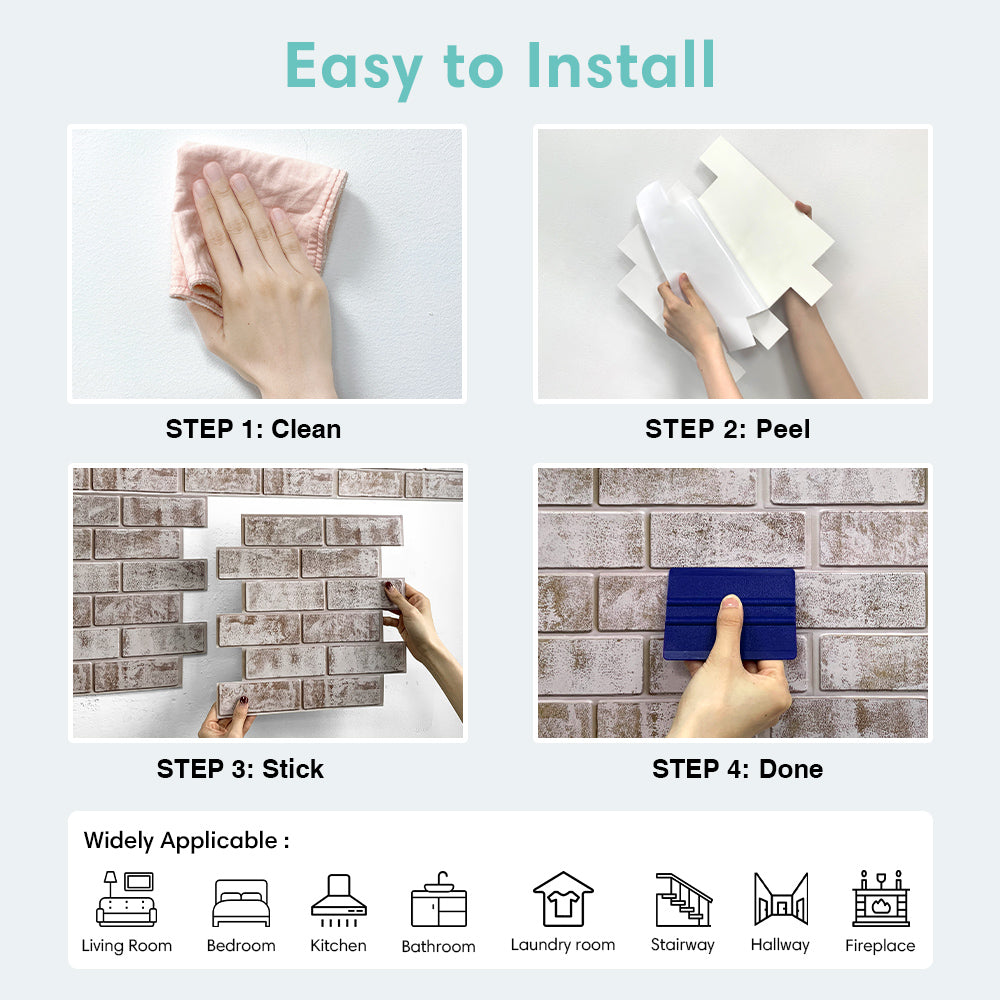 Easy to Install

STEP 1: Clean

STEP 2: Peel

STEP 3: Stick

STEP 4: Done

Widely Applicable :

Living Room
Bedroom
Kitchen
Bathroom
Laundry room
Stairway
Hallway
Fireplace