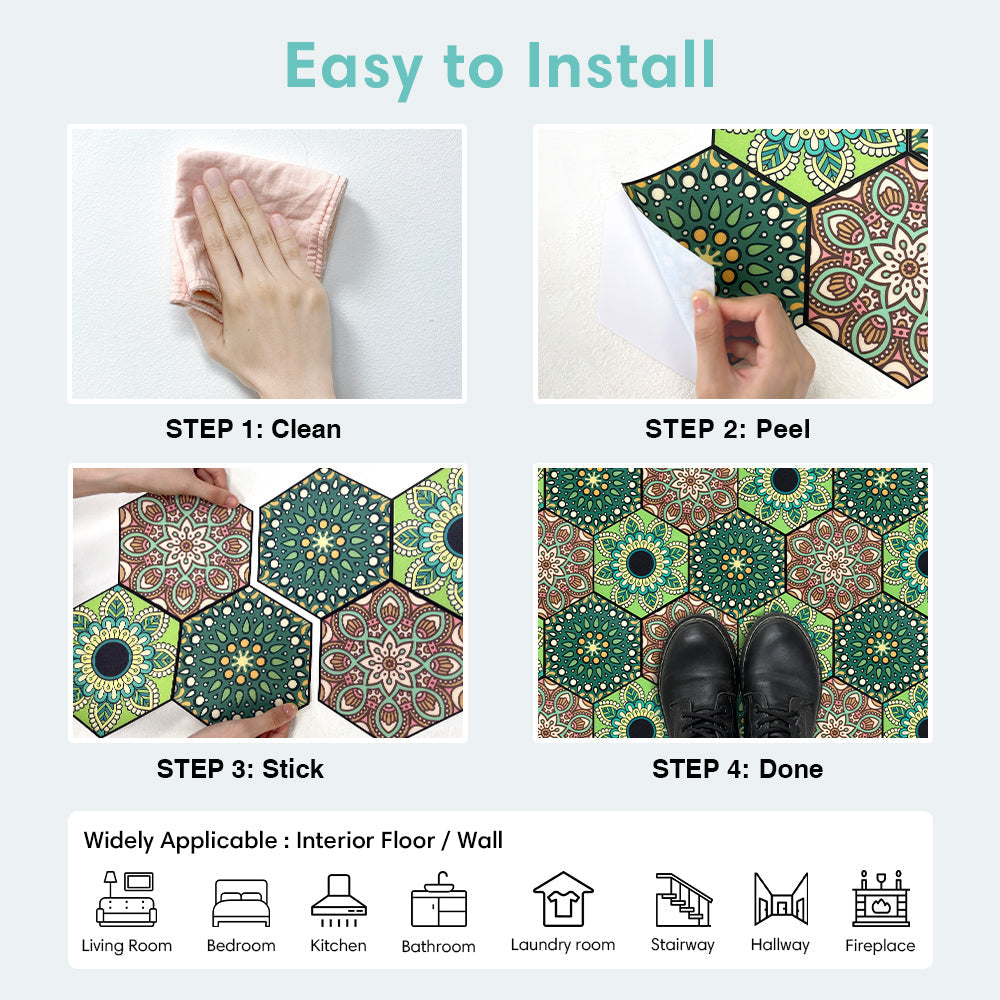 Easy to Install

STEP 1: Clean

STEP 2: Peel

STEP 3: Stick

STEP 4: Done

Widely Applicable : Interior Floor / Wall

Living Room Bedroom Kitchen Bathroom Laundry room Stairway Hallway Fireplace