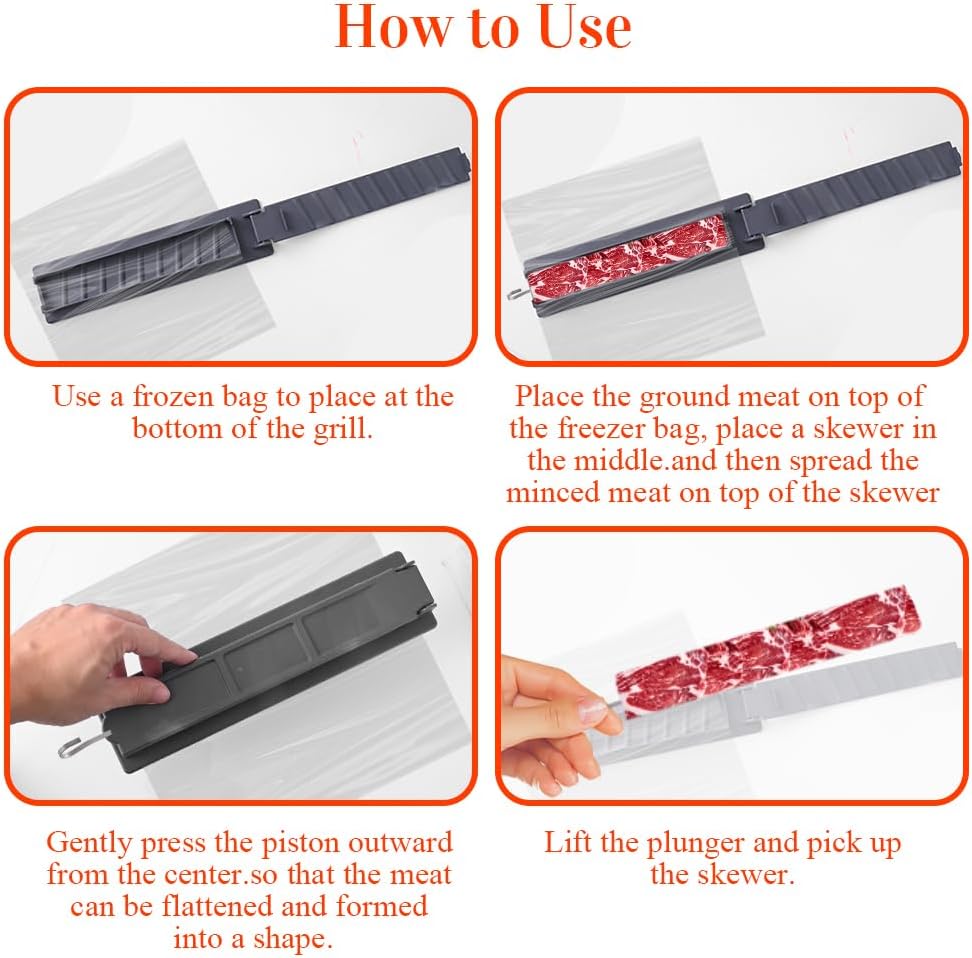 How to Use

Use a frozen bag to place at the bottom of the grill.

Place the ground meat on top of the freezer bag, place a skewer in the middle.and then spread the minced meat on top of the skewer

Gently press the piston outward from the center.so that the meat can be flattened and formed into a shape.

Lift the plunger and pick up the skewer.