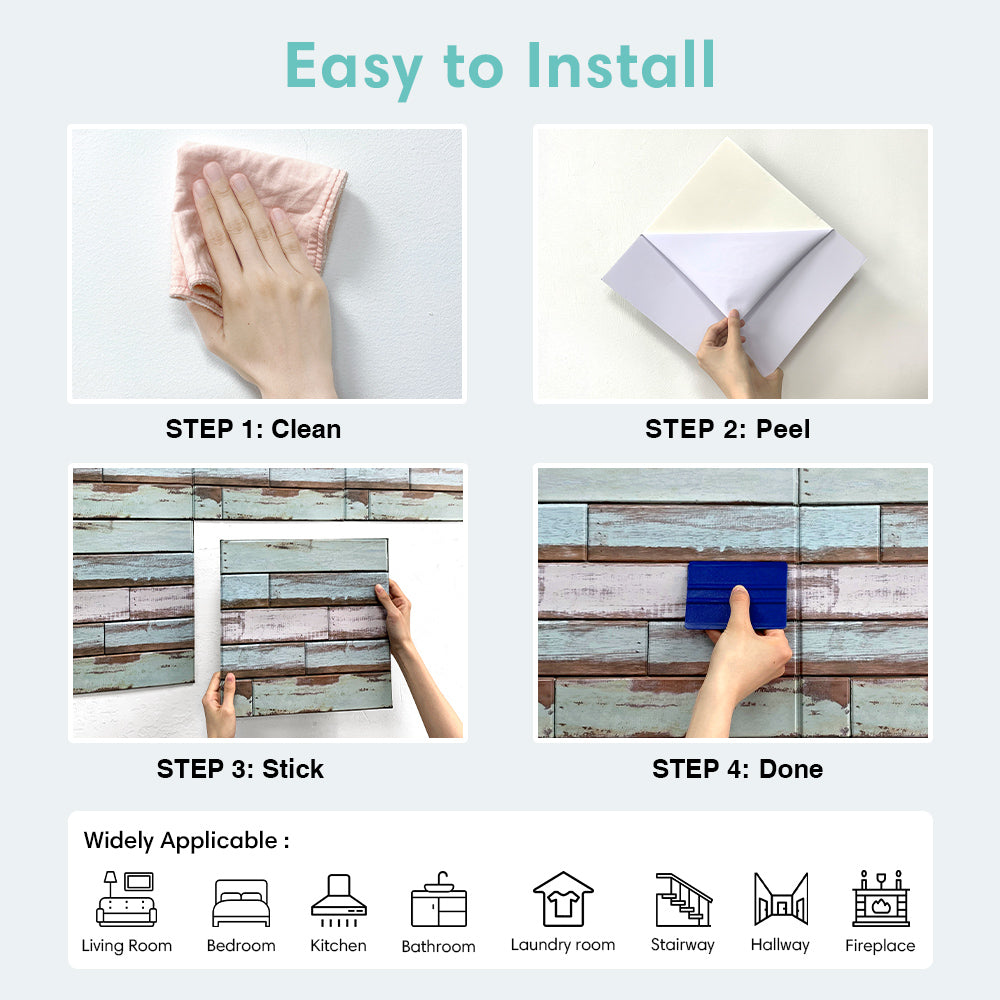 Easy to Install

STEP 1: Clean

STEP 2: Peel

STEP 3: Stick

STEP 4: Done

Widely Applicable :

Living Room
Bedroom
Kitchen
Bathroom
Laundry room
Stairway
Hallway
Fireplace