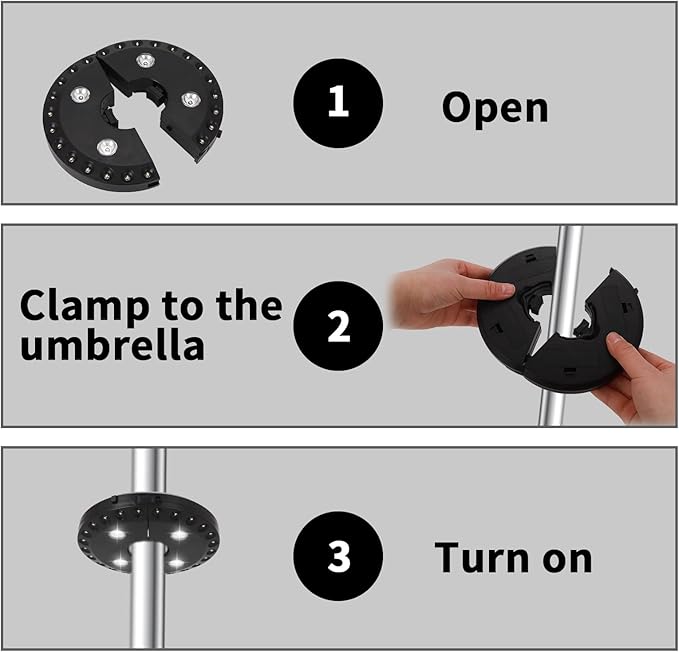 1 Open

Clamp to the umbrella 2

3 Turn on