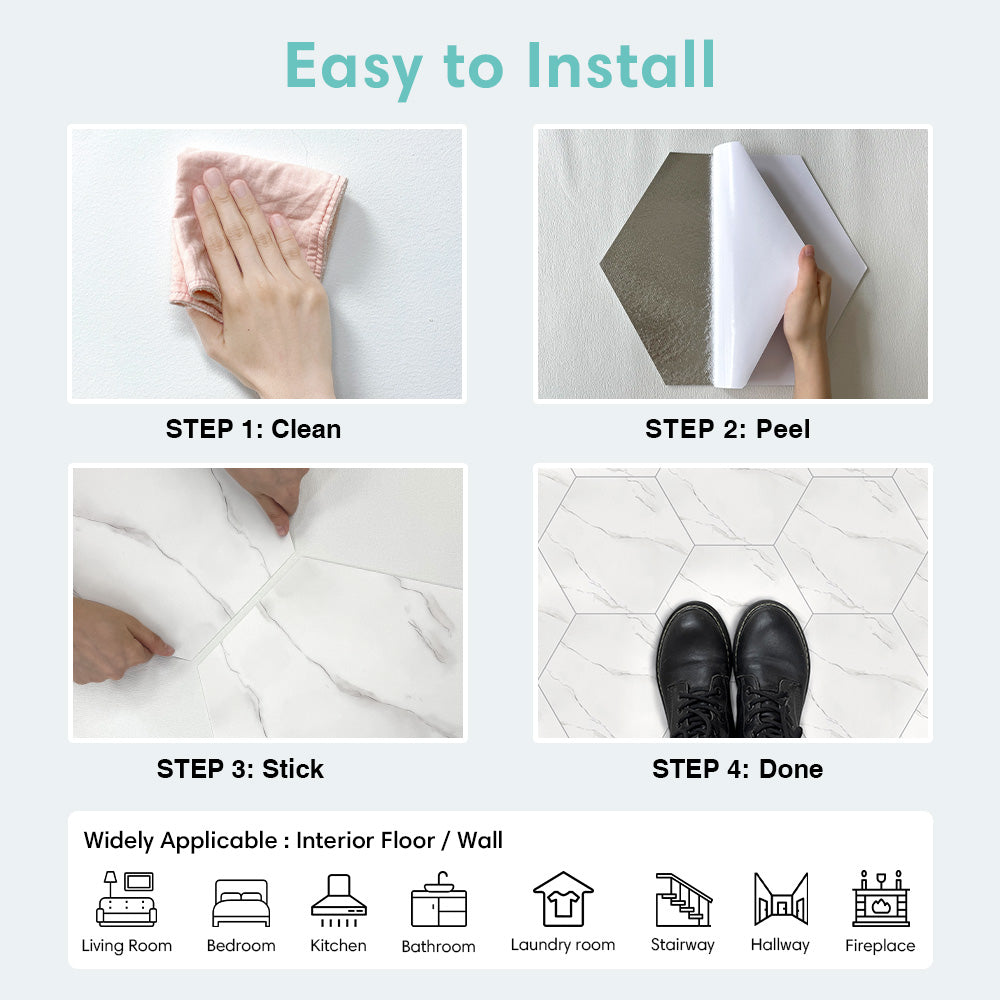 Easy to Install

STEP 1: Clean

STEP 2: Peel

STEP 3: Stick

STEP 4: Done

Widely Applicable : Interior Floor / Wall

Living Room Bedroom Kitchen Bathroom Laundry room Stairway Hallway Fireplace