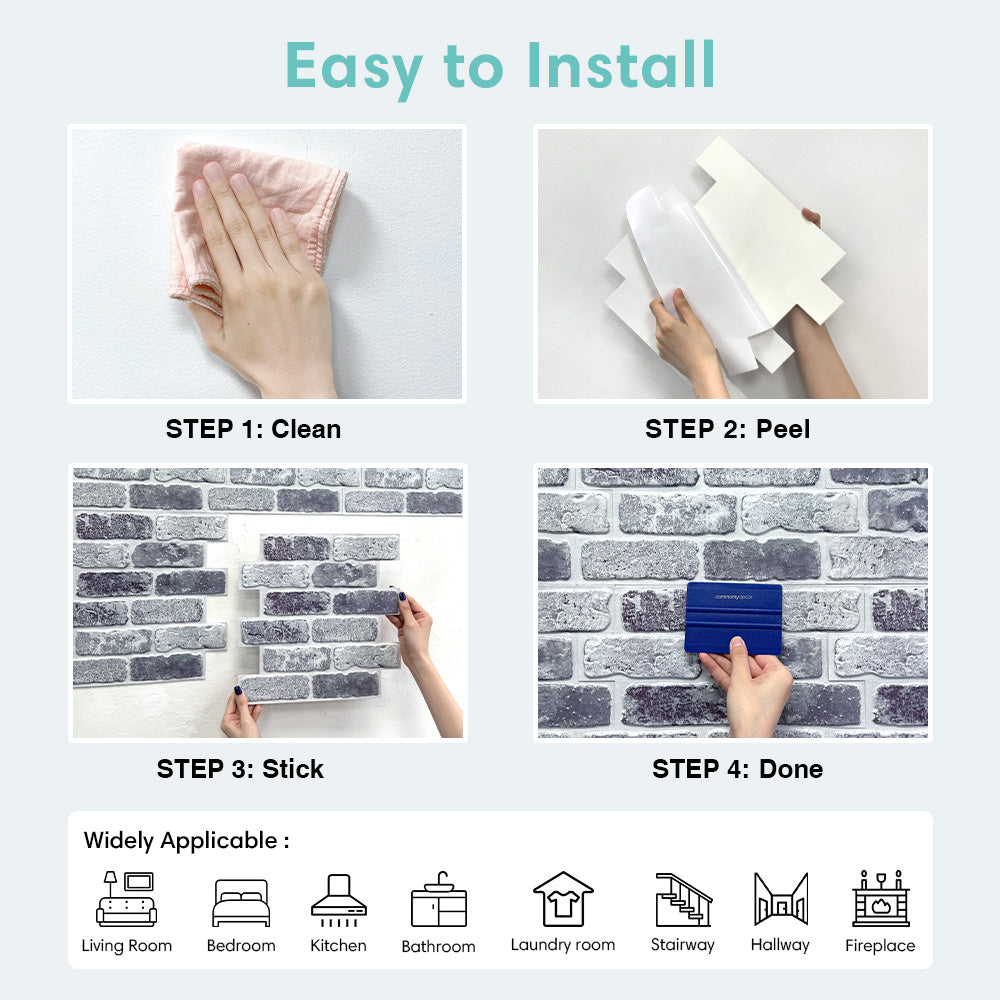 Easy to Install

STEP 1: Clean

STEP 2: Peel

STEP 3: Stick

commomy decor

STEP 4: Done

Widely Applicable :

Living Room Bedroom Kitchen Bathroom Laundry room Stairway Hallway Fireplace