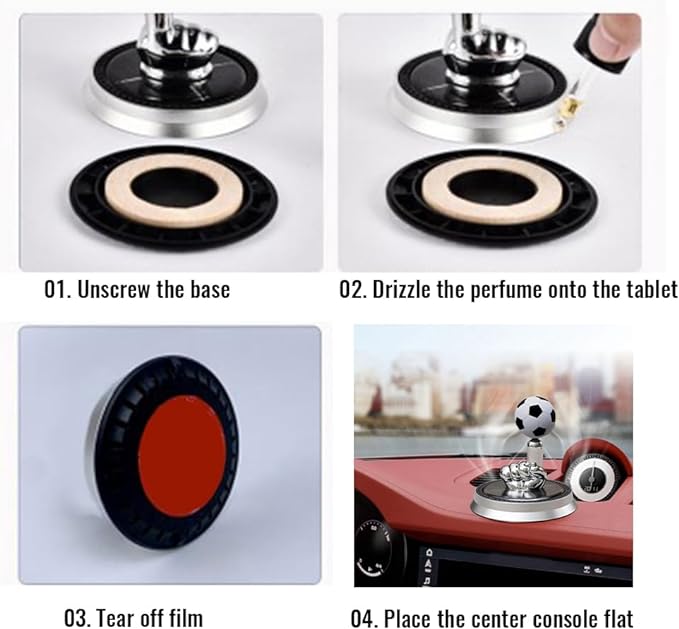 01. Unscrew the base

02. Drizzle the perfume onto the tablet

03. Tear off film

04. Place the center console flat