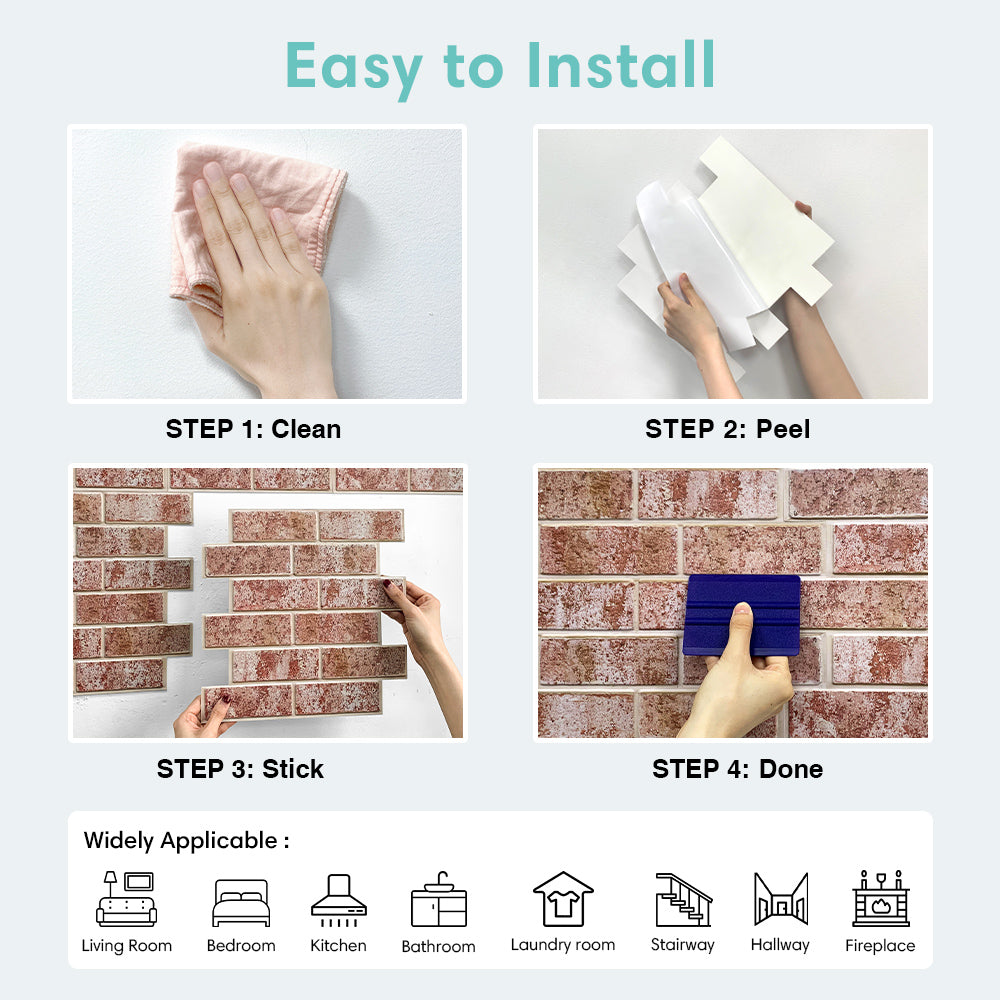 Easy to Install

STEP 1: Clean

STEP 2: Peel

STEP 3: Stick

STEP 4: Done

Widely Applicable :

Living Room
Bedroom
Kitchen
Bathroom
Laundry room
Stairway
Hallway
Fireplace