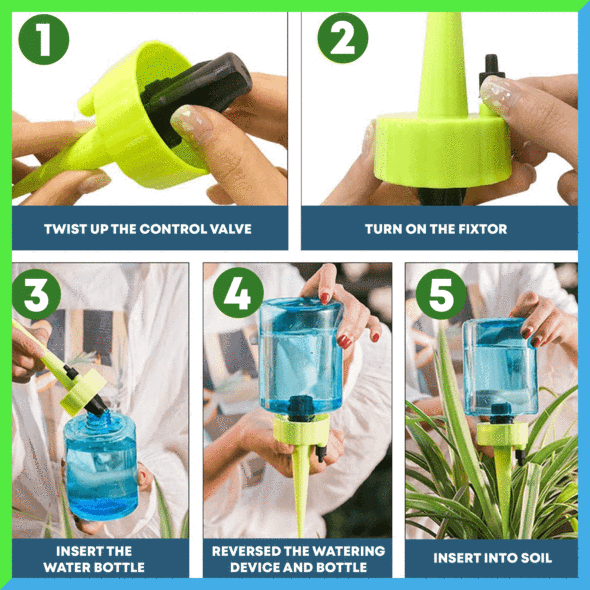 1

TWIST UP THE CONTROL VALVE

2

TURN ON THE FIXTOR

3

INSERT THE WATER BOTTLE

4

REVERSED THE WATERING DEVICE AND BOTTLE

5

INSERT INTO SOIL