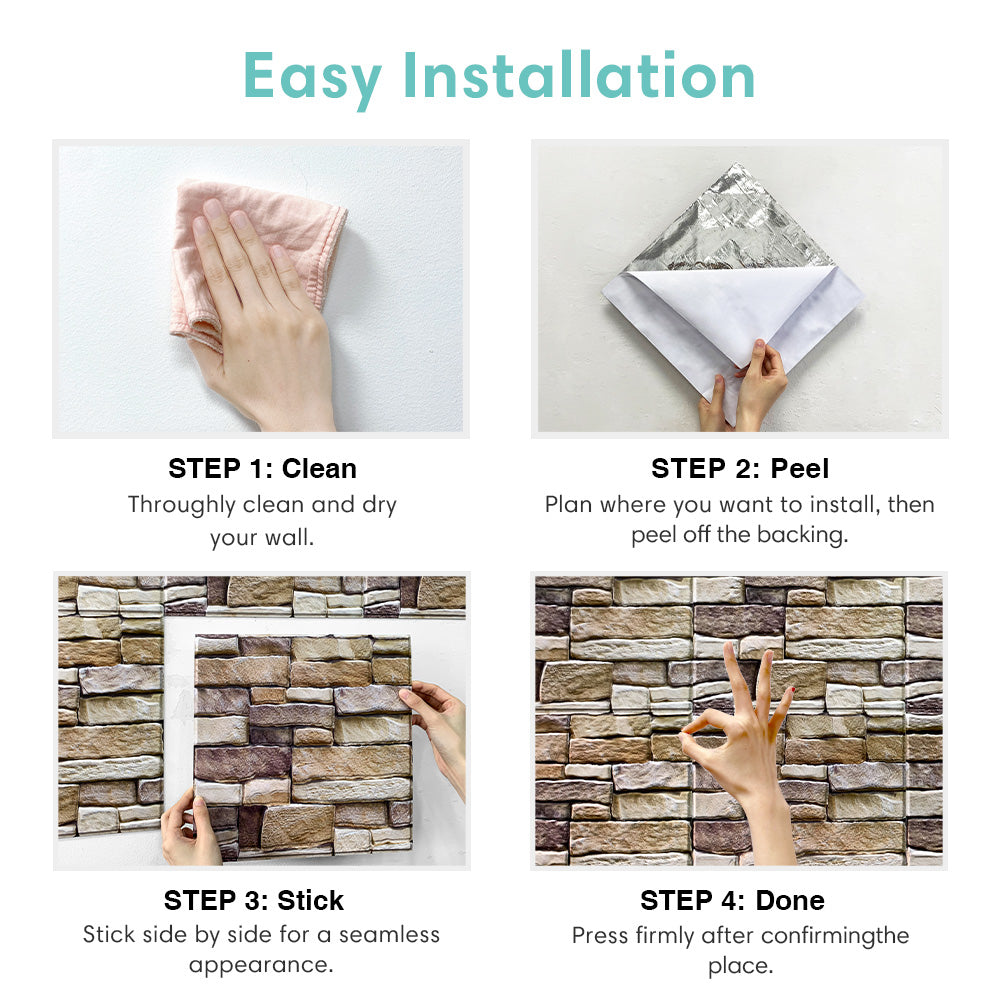 Easy Installation

STEP 1: Clean
Throughly clean and dry your wall.

STEP 2: Peel
Plan where you want to install, then peel off the backing.

STEP 3: Stick
Stick side by side for a seamless appearance.

STEP 4: Done
Press firmly after confirmingthe place.