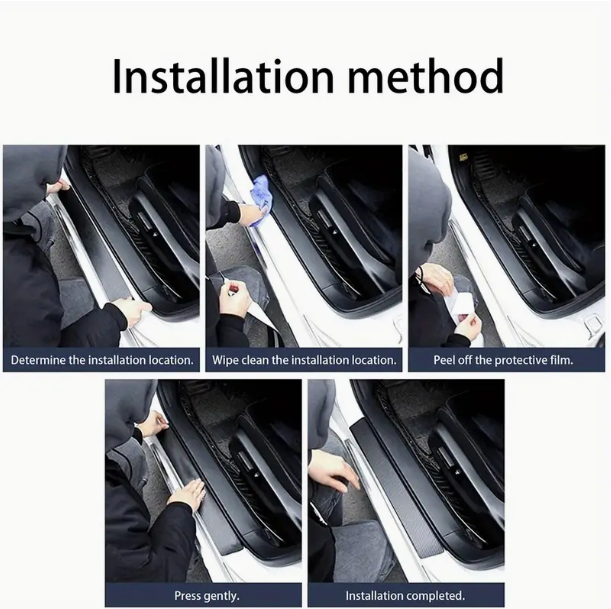 Installation method

Determine the installation location.

Wipe clean the installation location.

Peel off the protective film.

Press gently.

Installation completed.