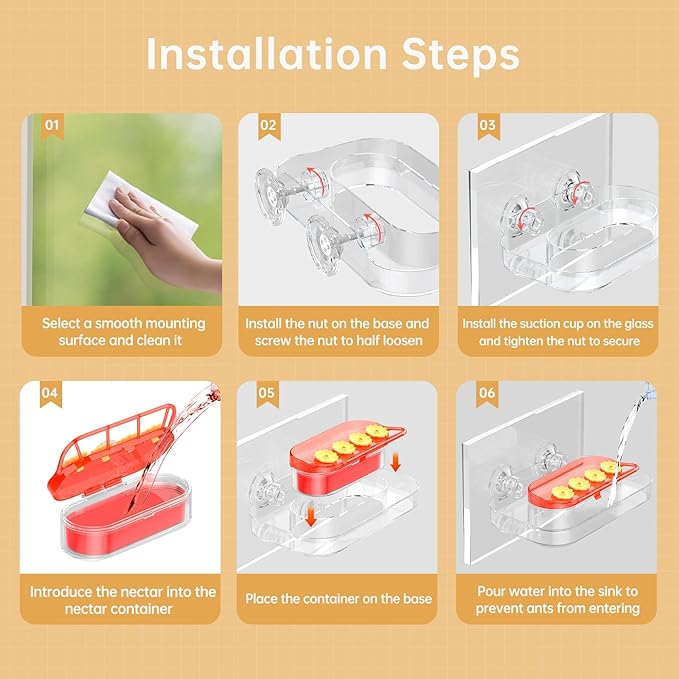 Installation Steps

01

Select a smooth mounting surface and clean it

02

Install the nut on the base and screw the nut to half loosen

03

Install the suction cup on the glass and tighten the nut to secure

04

Introduce the nectar into the nectar container

05

Place the container on the base

06

Pour water into the sink to prevent ants from entering