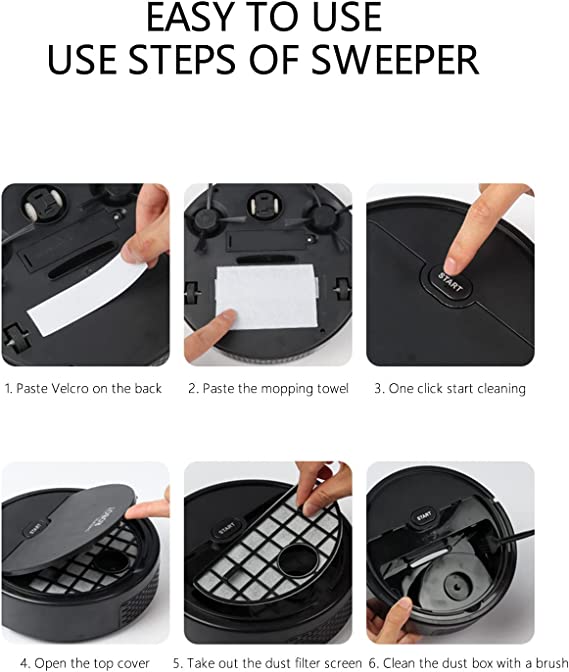 EASY TO USE
USE STEPS OF SWEEPER

START

1. Paste Velcro on the back

2. Paste the mopping towel

3. One click start cleaning

START

START

START

4. Open the top cover

5. Take out the dust filter screen

6. Clean the dust box with a brush