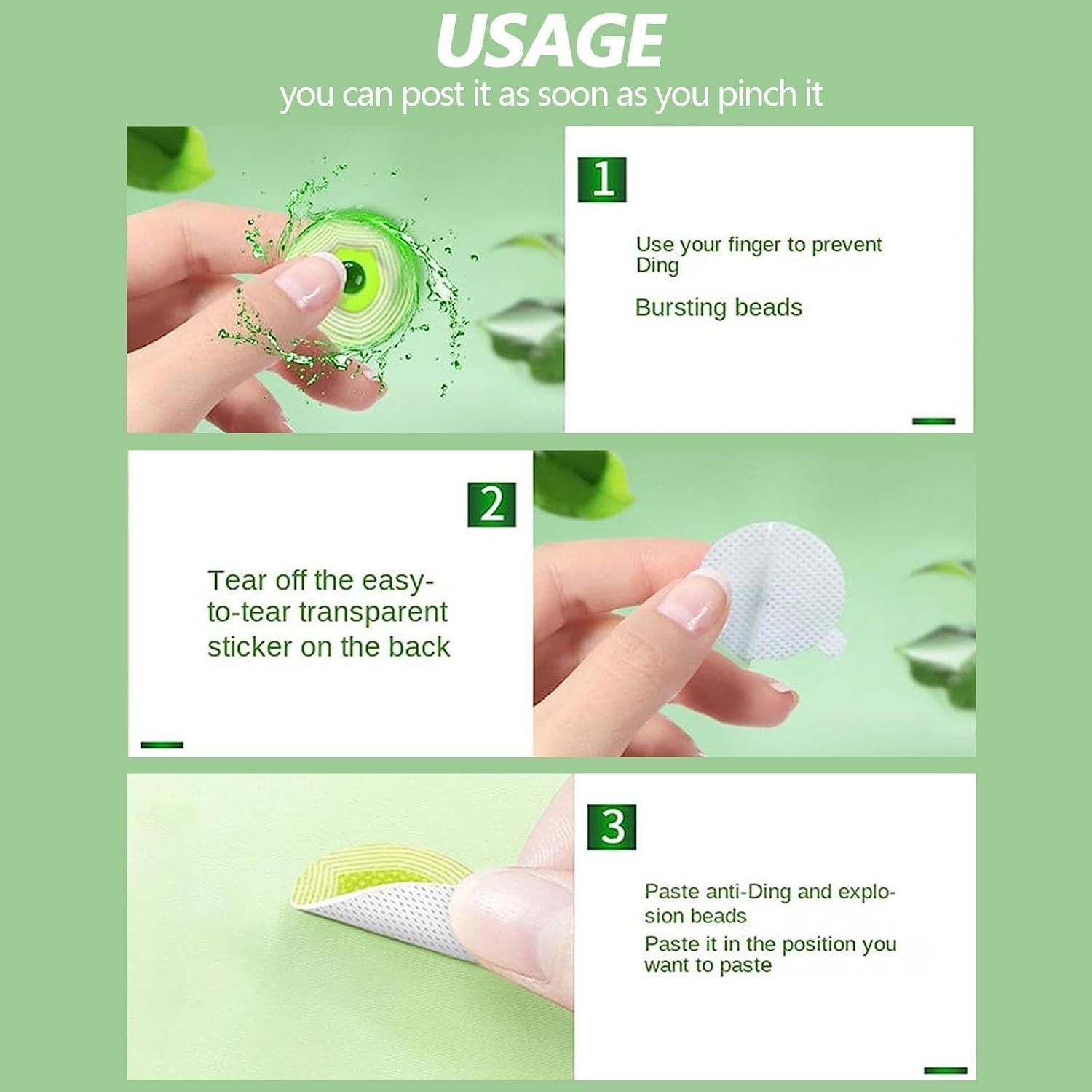 USAGE

you can post it as soon as you pinch it

1

Use your finger to prevent Ding

Bursting beads

2

Tear off the easy-to-tear transparent sticker on the back

3

Paste anti-Ding and explosion beads

Paste it in the position you want to paste