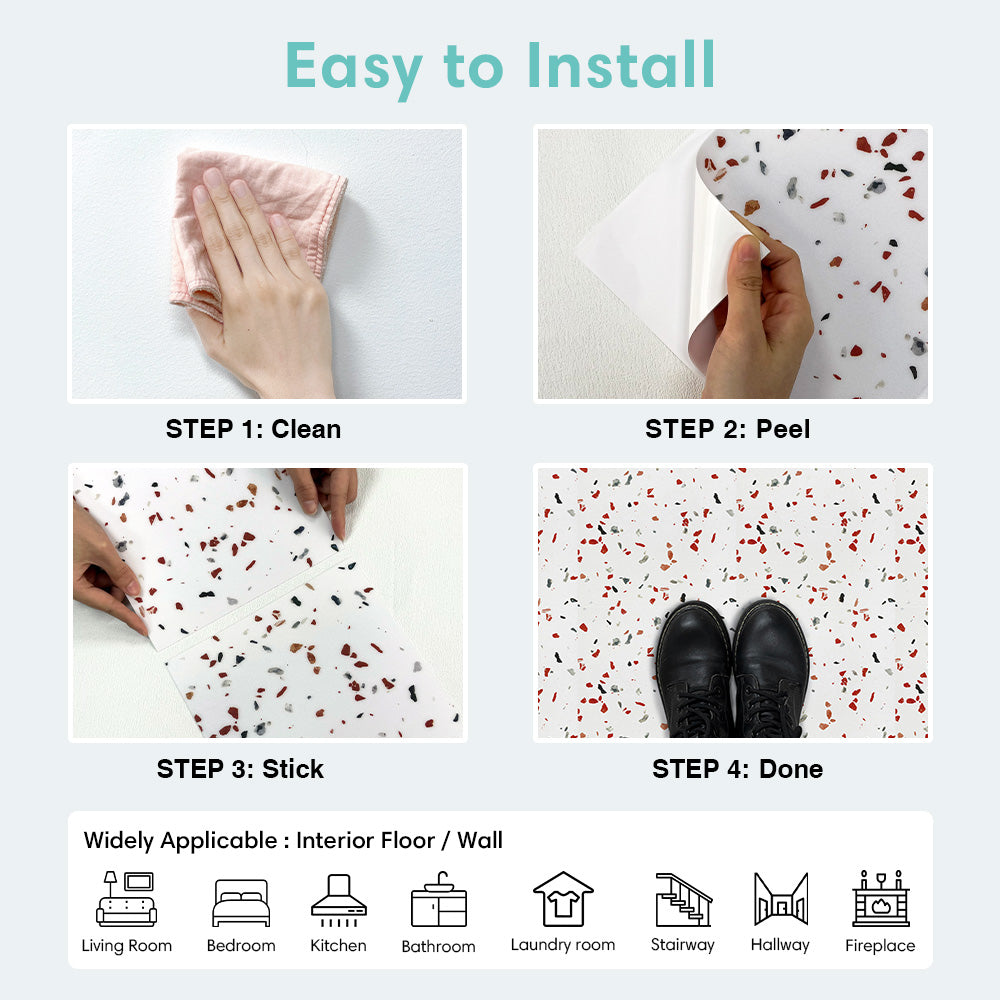 Easy to Install

STEP 1: Clean

STEP 2: Peel

STEP 3: Stick

STEP 4: Done

Widely Applicable : Interior Floor / Wall

Living Room Bedroom Kitchen Bathroom Laundry room Stairway Hallway Fireplace