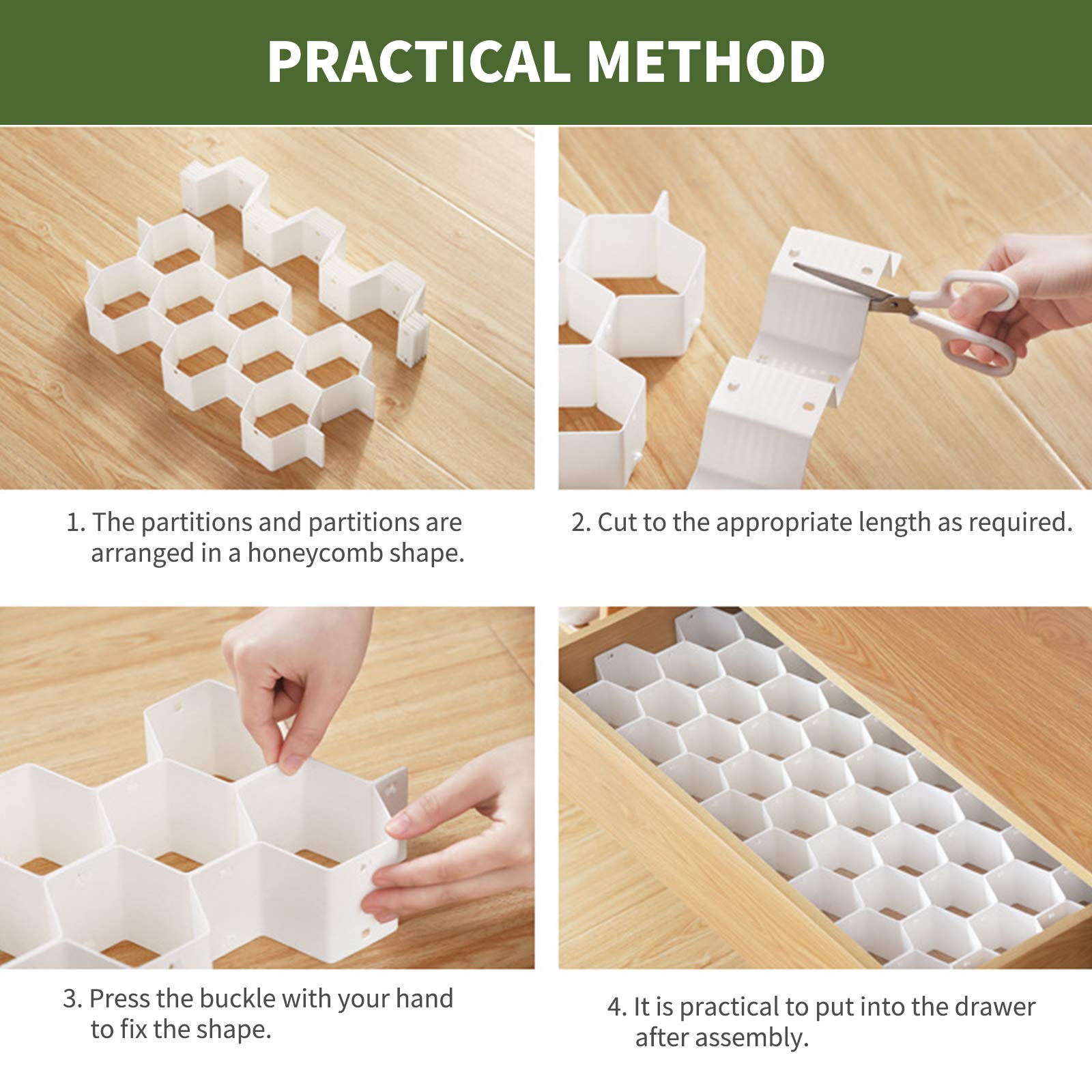 PRACTICAL METHOD

1. The partitions and partitions are arranged in a honeycomb shape.

2. Cut to the appropriate length as required.

3. Press the buckle with your hand to fix the shape.

4. It is practical to put into the drawer after assembly.