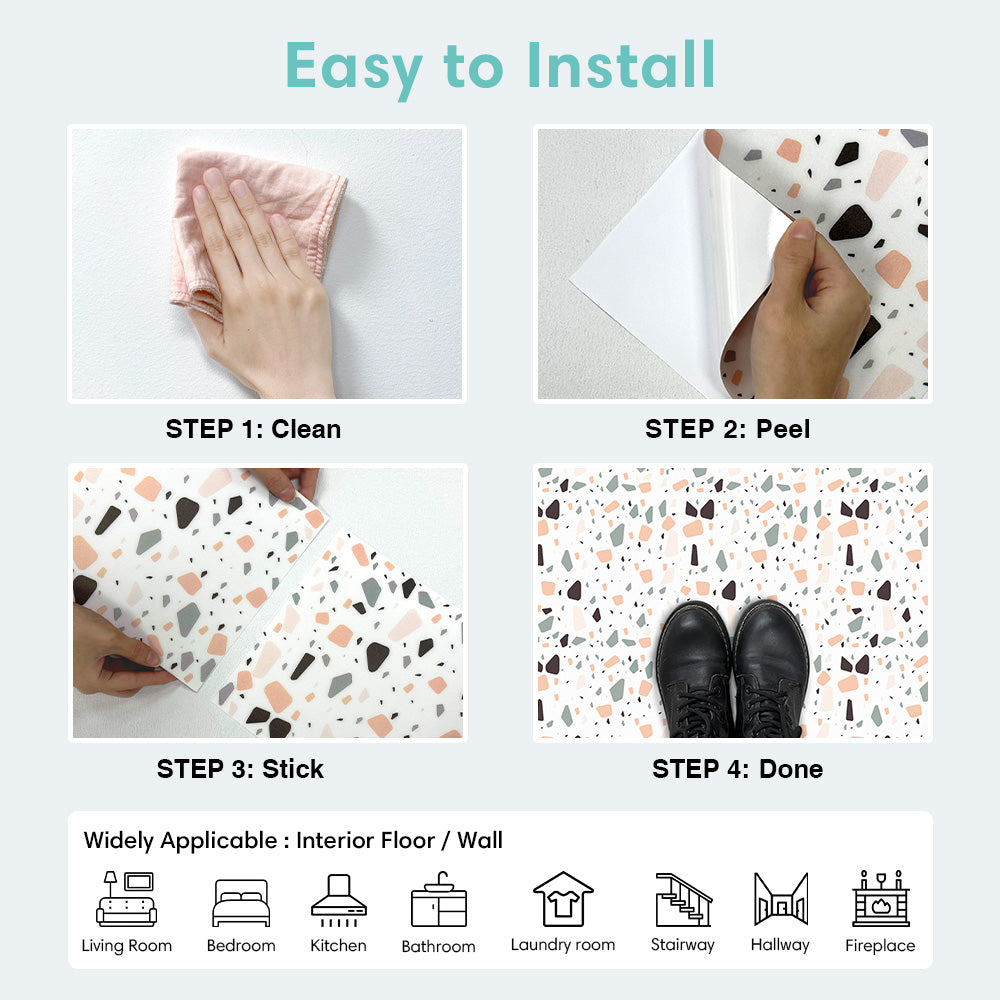 Easy to Install

STEP 1: Clean

STEP 2: Peel

STEP 3: Stick

STEP 4: Done

Widely Applicable : Interior Floor / Wall

Living Room
Bedroom
Kitchen
Bathroom
Laundry room
Stairway
Hallway
Fireplace