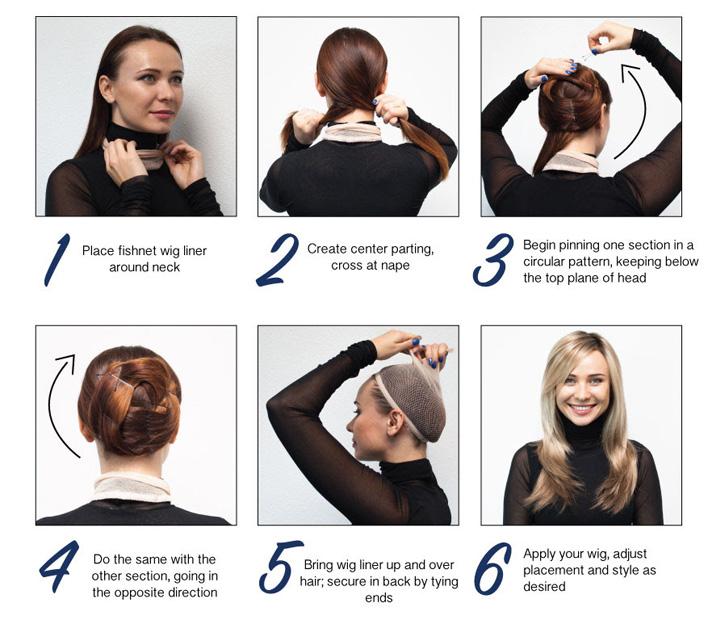 1 Place fishnet wig liner around neck

2 Create center parting, cross at nape

3 Begin pinning one section in a circular pattern, keeping below the top plane of head

4 Do the same with the other section, going in the opposite direction

5 Bring wig liner up and over hair; secure in back by tying ends

6 Apply your wig, adjust placement and style as desired