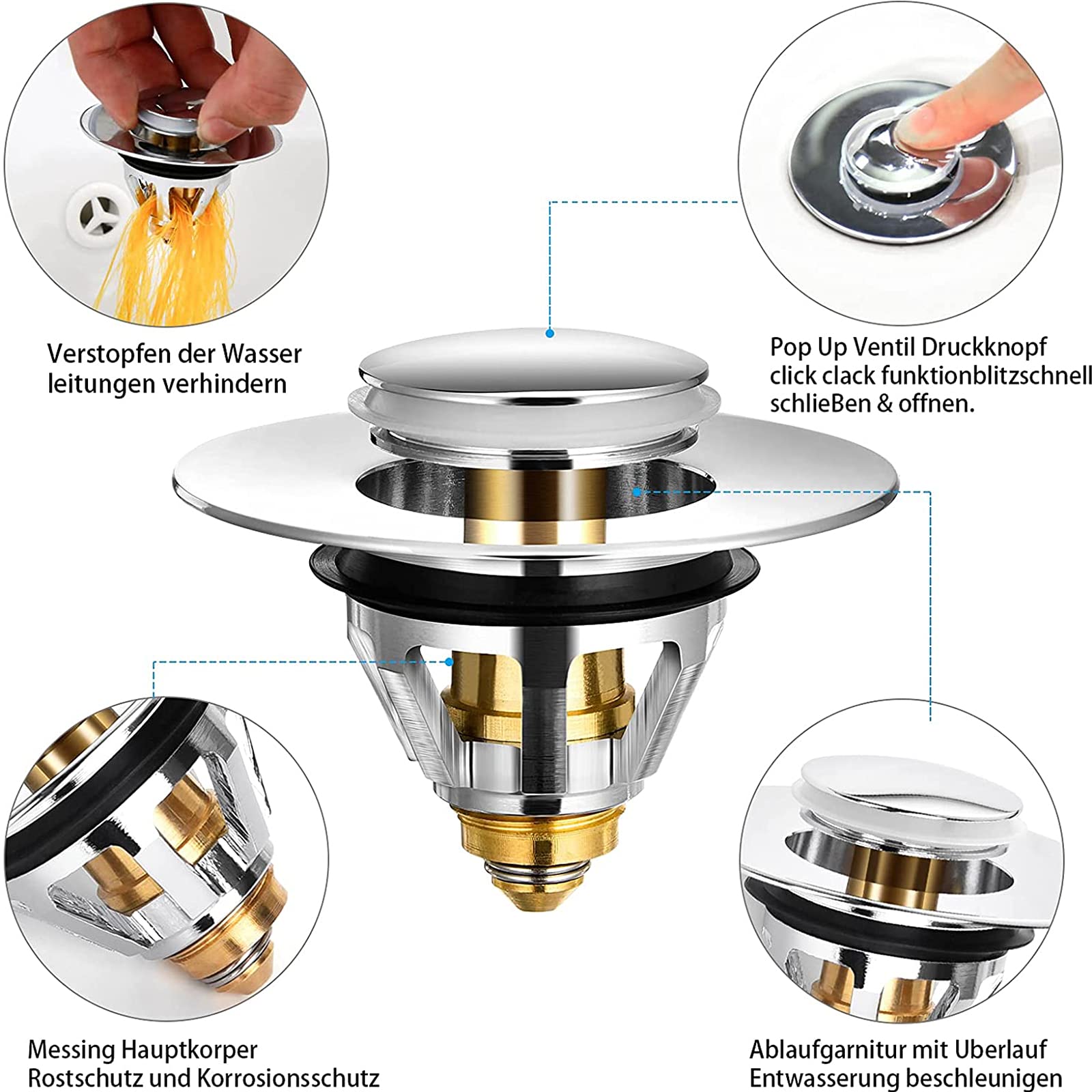 Verstopfen der Wasser leitungen verhindern

Pop Up Ventil Druckknopf click clack funktionblitzschnell schlieBen & offnen.

Messing Hauptkorper Rostschutz und Korrosionsschutz

Ablaufgarnitur mit Uberlauf Entwasserung beschleunigen