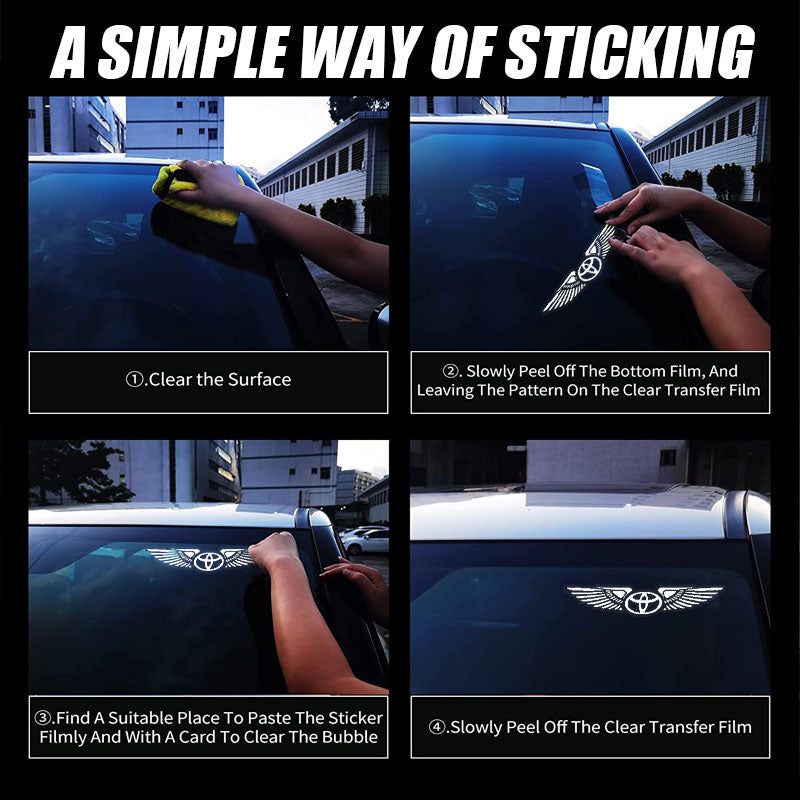 A SIMPLE WAY OF STICKING

①.Clear the Surface

②. Slowly Peel Off The Bottom Film, And Leaving The Pattern On The Clear Transfer Film

③.Find A Suitable Place To Paste The Sticker Filmly And With A Card To Clear The Bubble

④.Slowly Peel Off The Clear Transfer Film