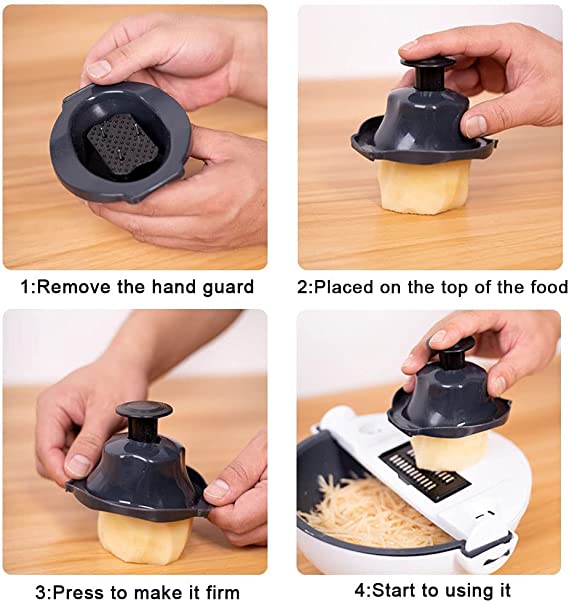 1:Remove the hand guard

2:Placed on the top of the food

3:Press to make it firm

4:Start to using it