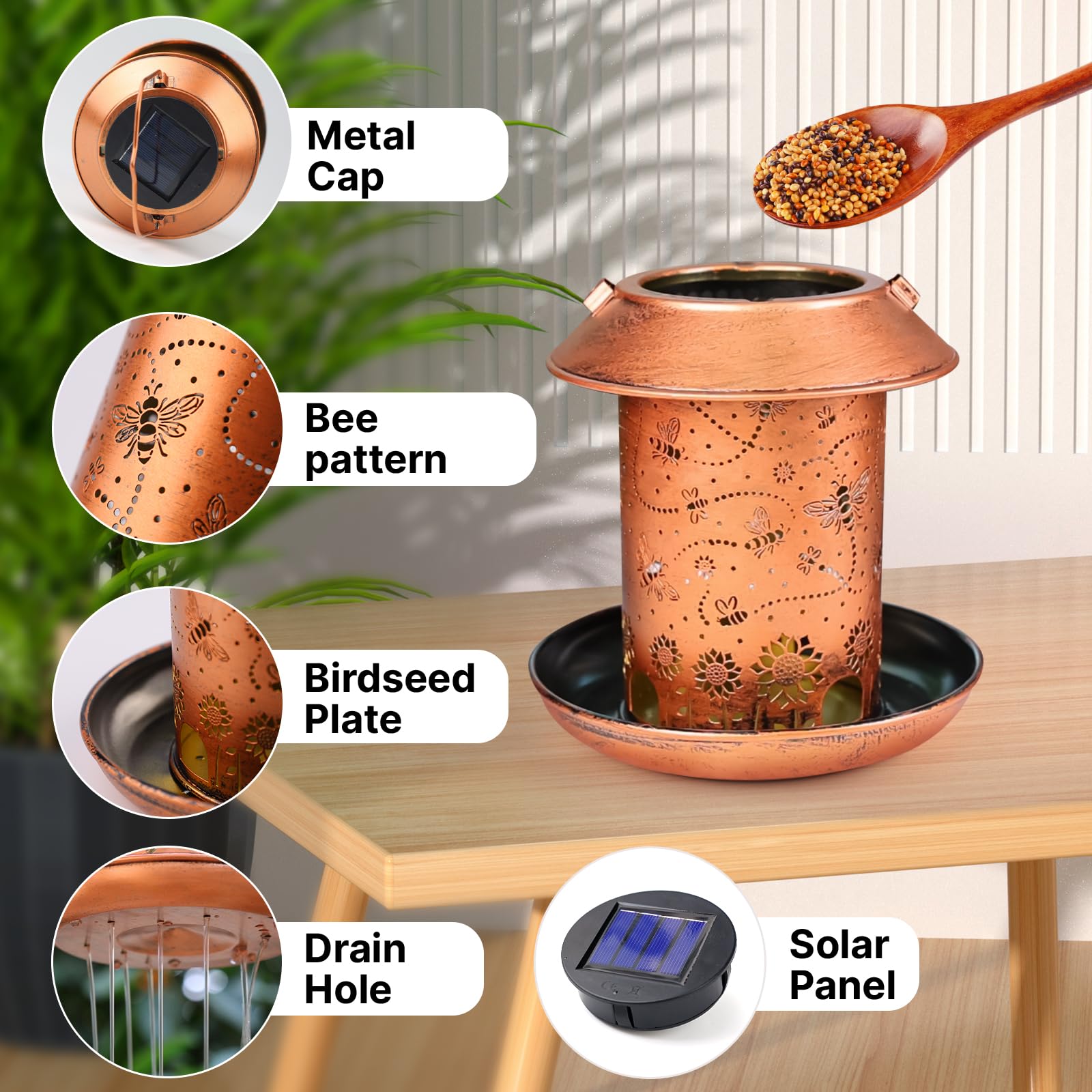 Metal Cap

Bee pattern

Birdseed Plate

Drain Hole

Solar Panel