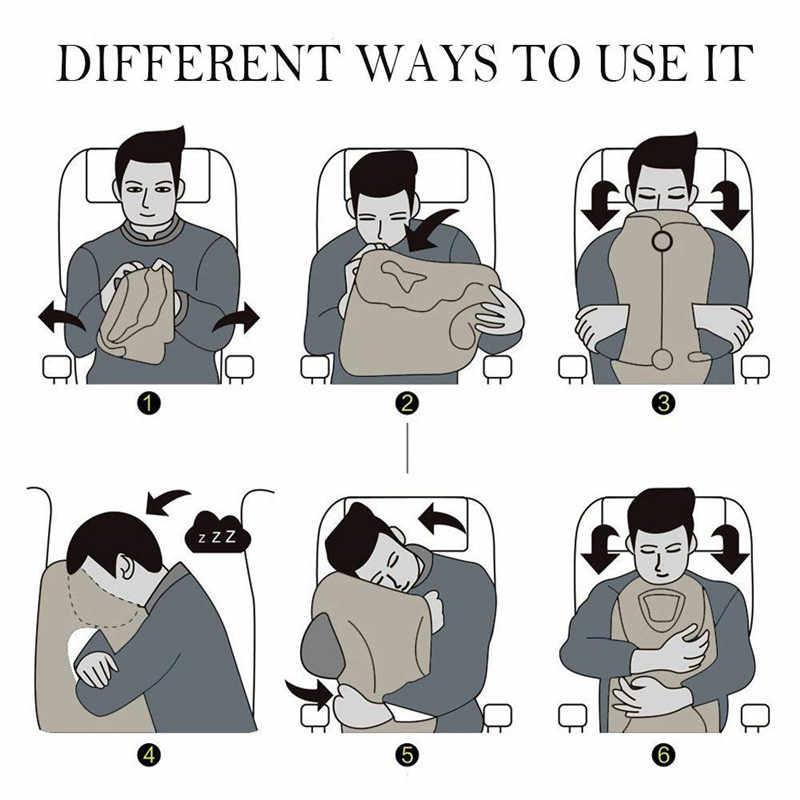 DIFFERENT WAYS TO USE IT

1

2

3

z Z Z

4

5

6