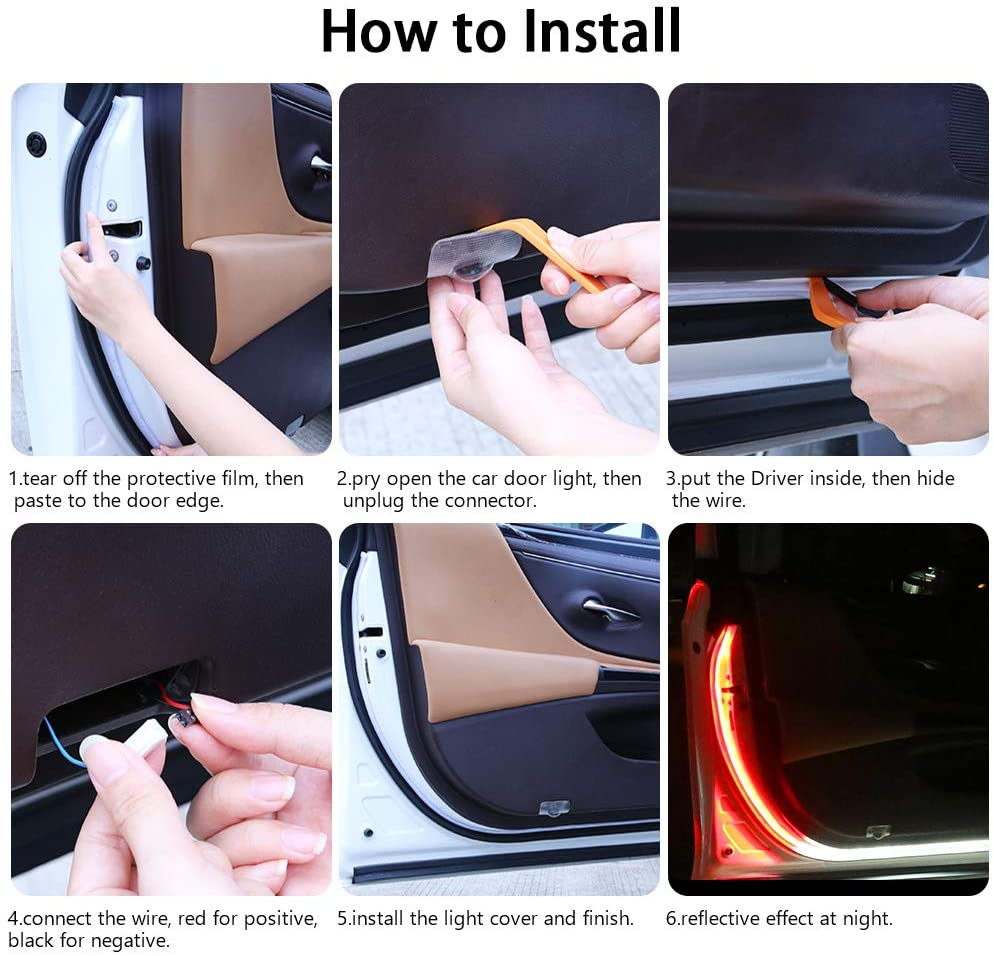 How to Install

1.tear off the protective film, then paste to the door edge.

2.pry open the car door light, then unplug the connector.

3.put the Driver inside, then hide the wire.

4.connect the wire, red for positive, black for negative.

5.install the light cover and finish.

6.reflective effect at night.