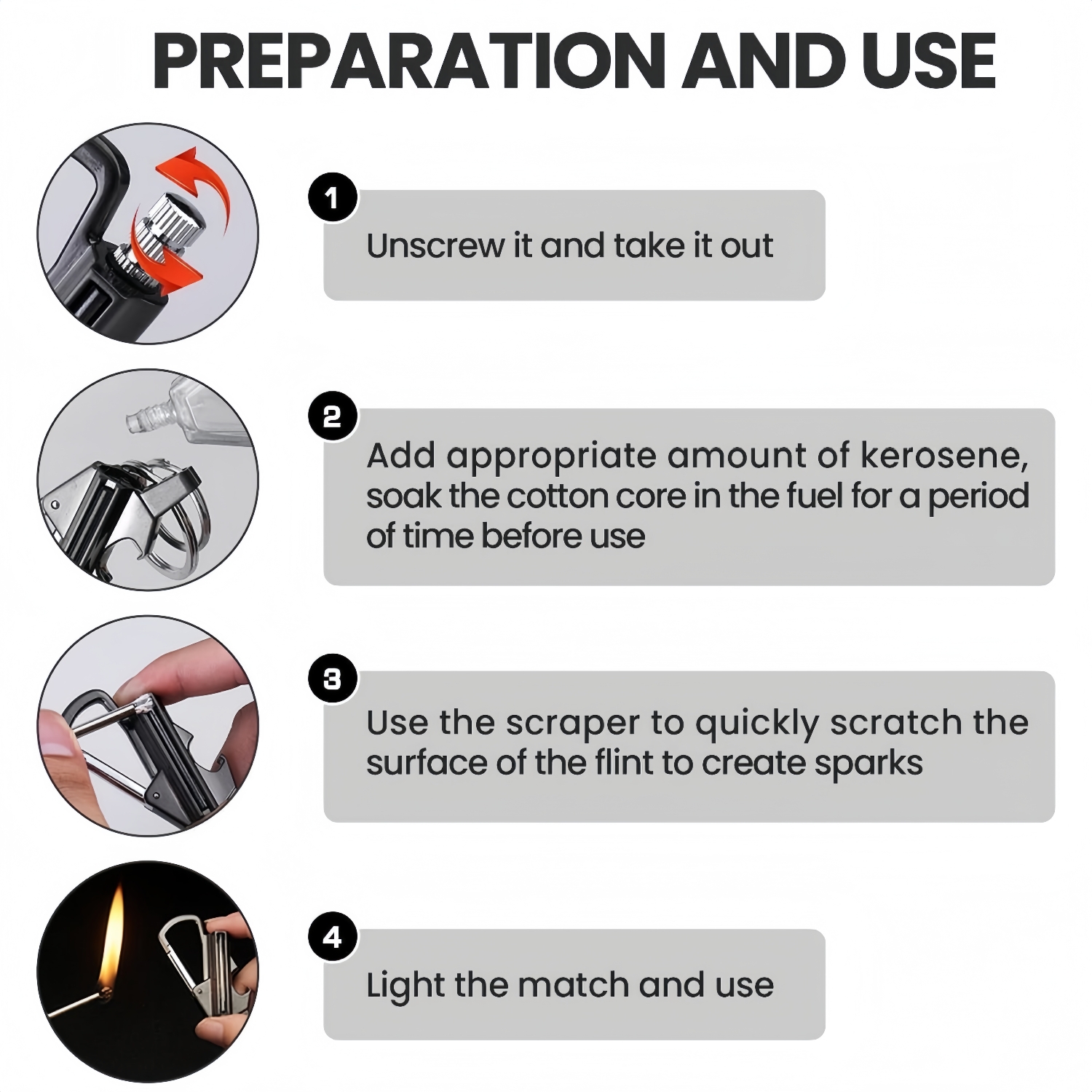 PREPARATION AND USE

1
Unscrew it and take it out

2
Add appropriate amount of kerosene, soak the cotton core in the fuel for a period of time before use

3
Use the scraper to quickly scratch the surface of the flint to create sparks

4
Light the match and use