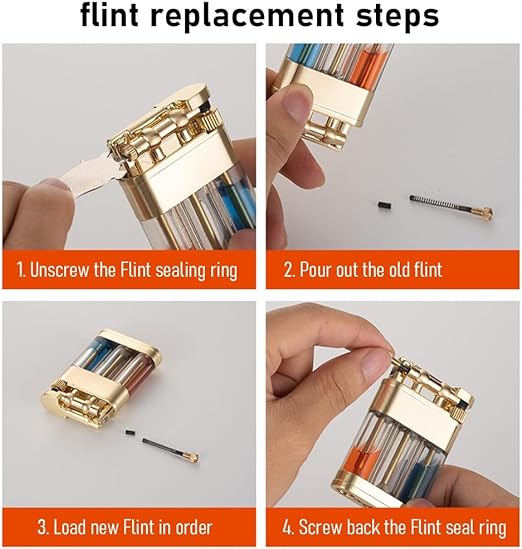 flint replacement steps

1. Unscrew the Flint sealing ring

2. Pour out the old flint

3. Load new Flint in order

4. Screw back the Flint seal ring