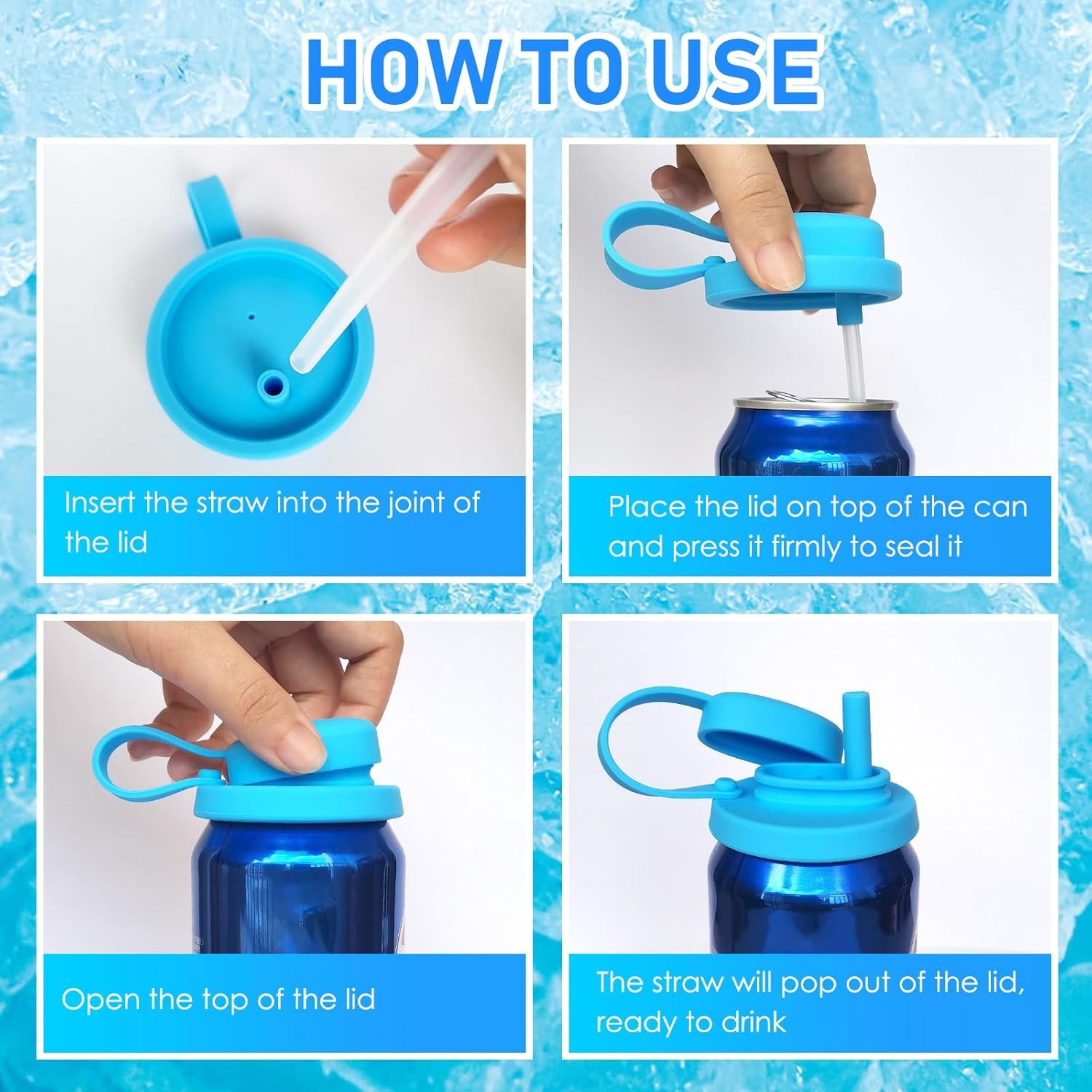 HOW TO USE

Insert the straw into the joint of the lid

Place the lid on top of the can and press it firmly to seal it

Open the top of the lid

The straw will pop out of the lid, ready to drink