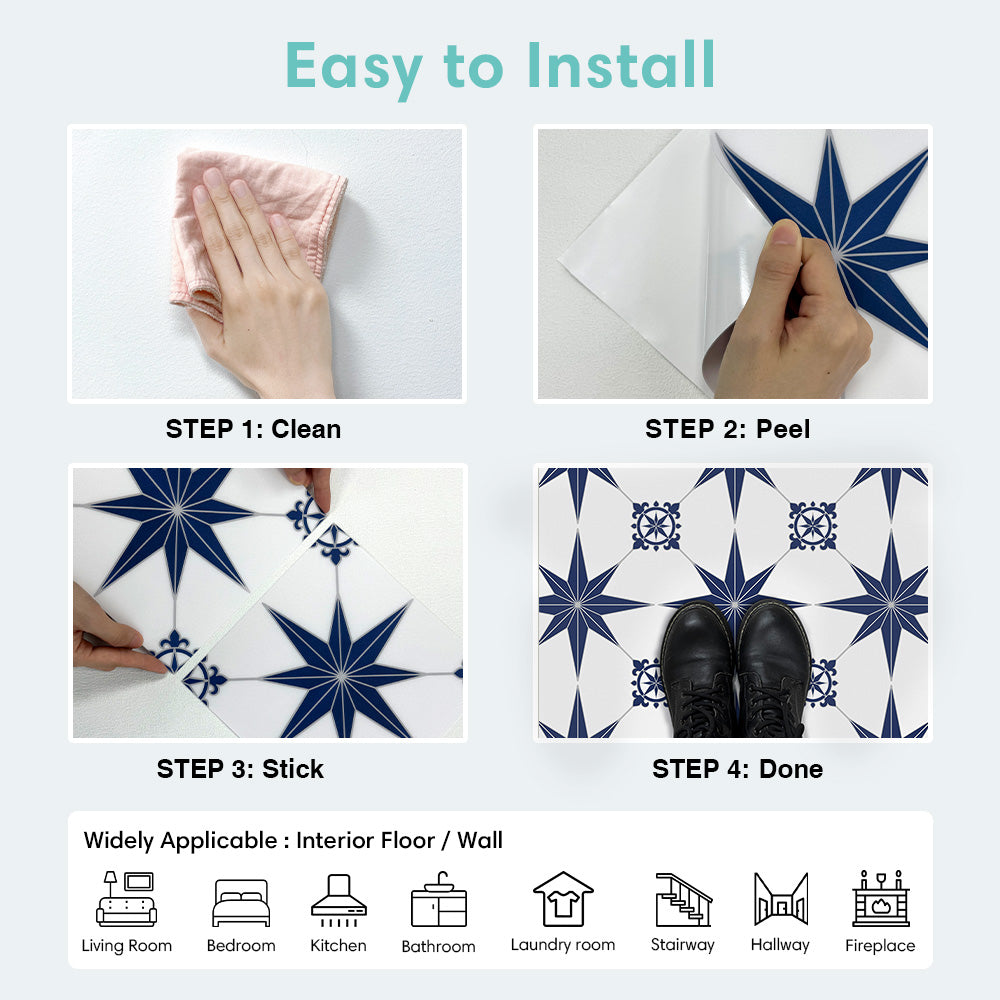 Easy to Install

STEP 1: Clean

STEP 2: Peel

STEP 3: Stick

STEP 4: Done

Widely Applicable : Interior Floor / Wall

Living Room Bedroom Kitchen Bathroom Laundry room Stairway Hallway Fireplace