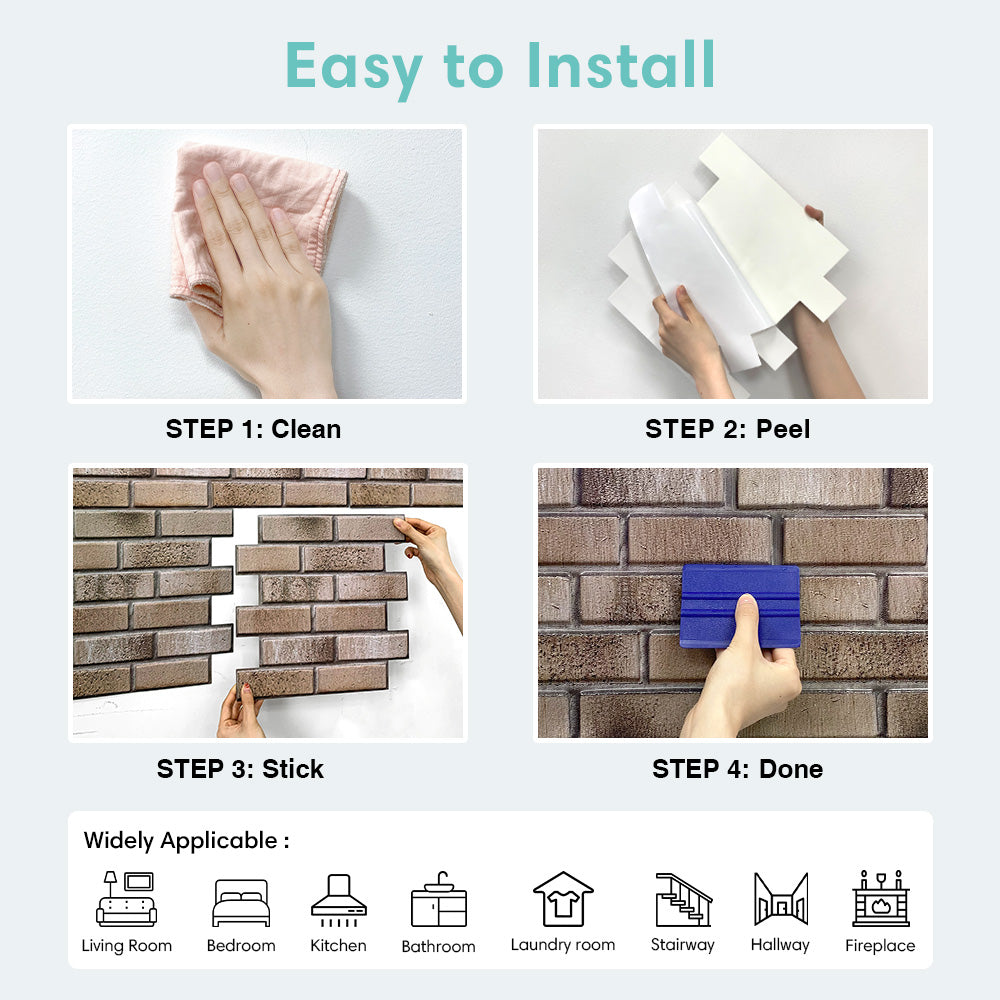 Easy to Install

STEP 1: Clean

STEP 2: Peel

STEP 3: Stick

STEP 4: Done

Widely Applicable :

Living Room
Bedroom
Kitchen
Bathroom
Laundry room
Stairway
Hallway
Fireplace