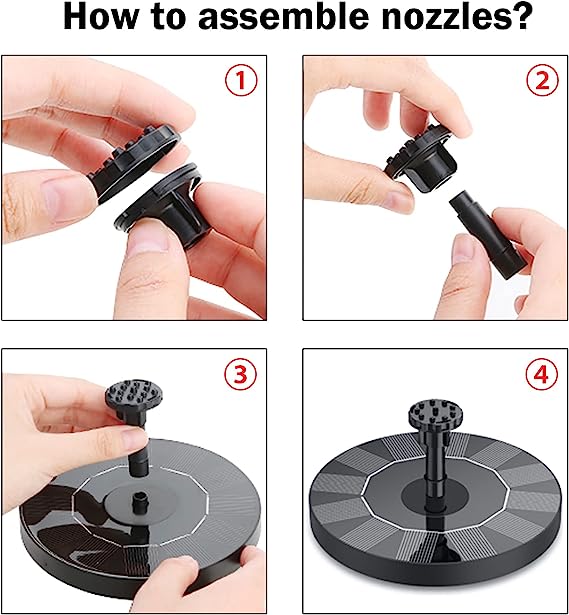 How to assemble nozzles?

1

2

3

4