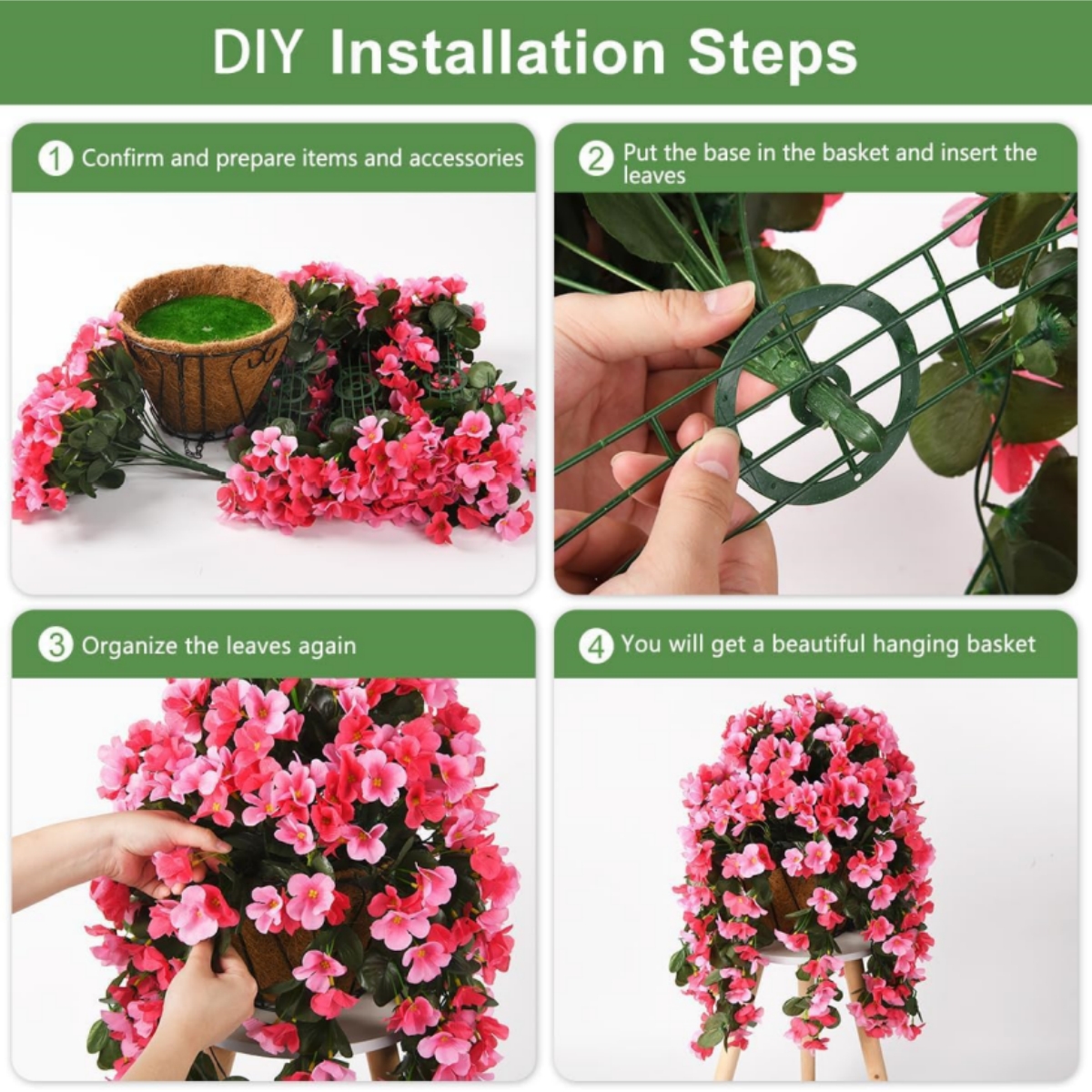 DIY Installation Steps

1 Confirm and prepare items and accessories

2 Put the base in the basket and insert the leaves

3 Organize the leaves again

4 You will get a beautiful hanging basket