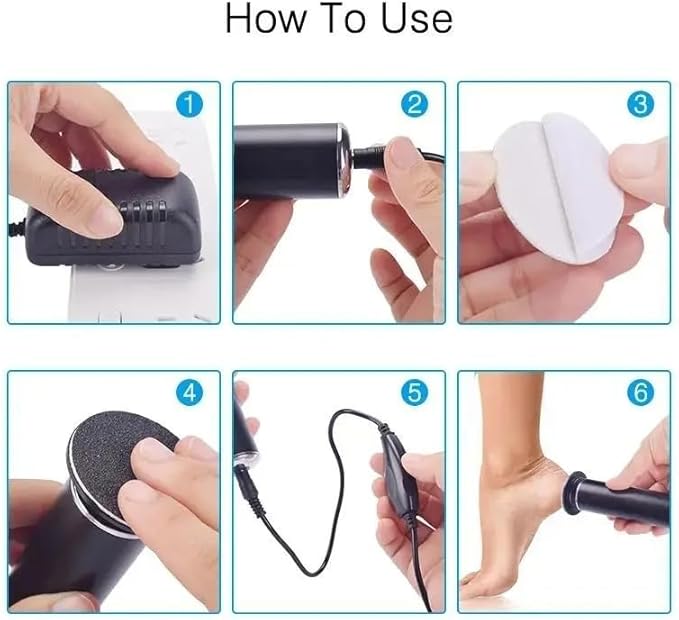 How To Use

1

2

3

4

5

6