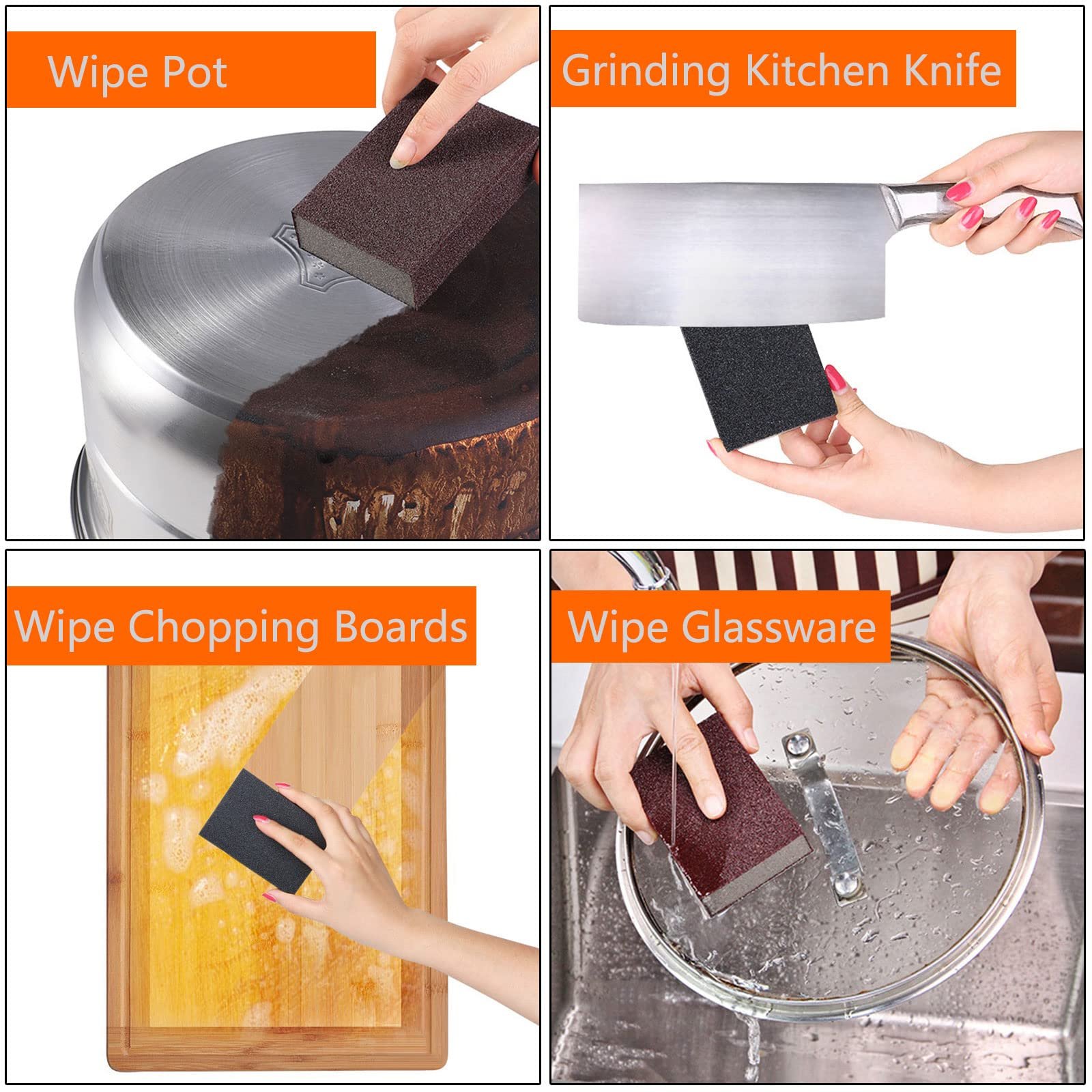 Wipe Pot

Grinding Kitchen Knife

Wipe Chopping Boards

Wipe Glassware