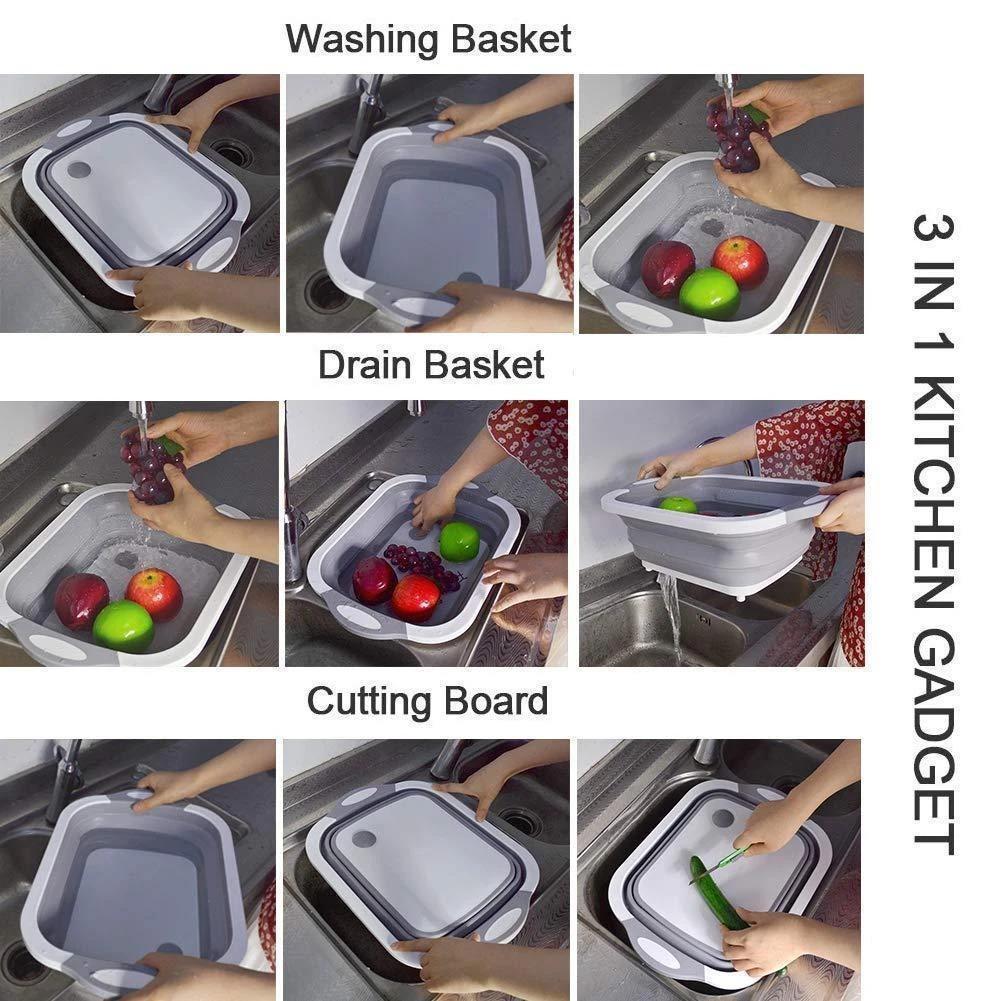 Washing Basket

Drain Basket

Cutting Board

3 IN 1 KITCHEN GADGET