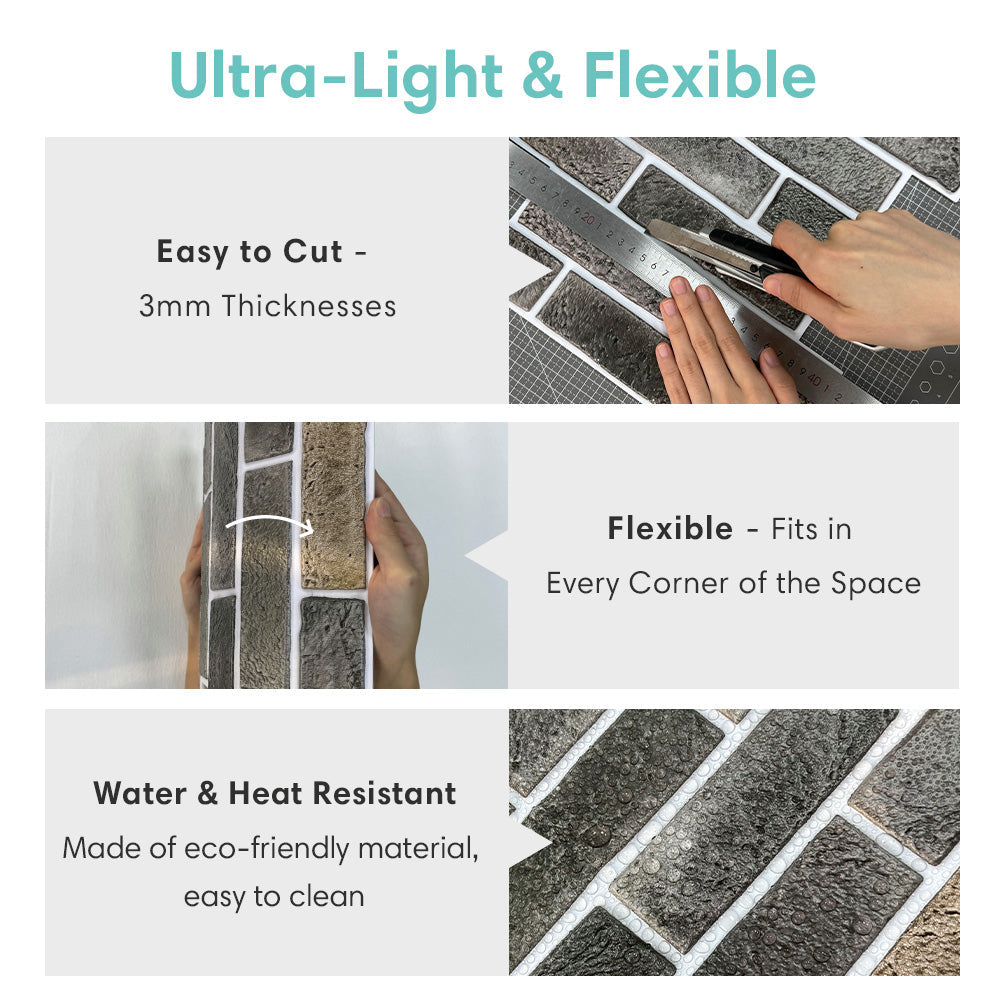 Ultra-Light & Flexible

Easy to Cut -
3mm Thicknesses

Flexible - Fits in
Every Corner of the Space

Water & Heat Resistant
Made of eco-friendly material,
easy to clean