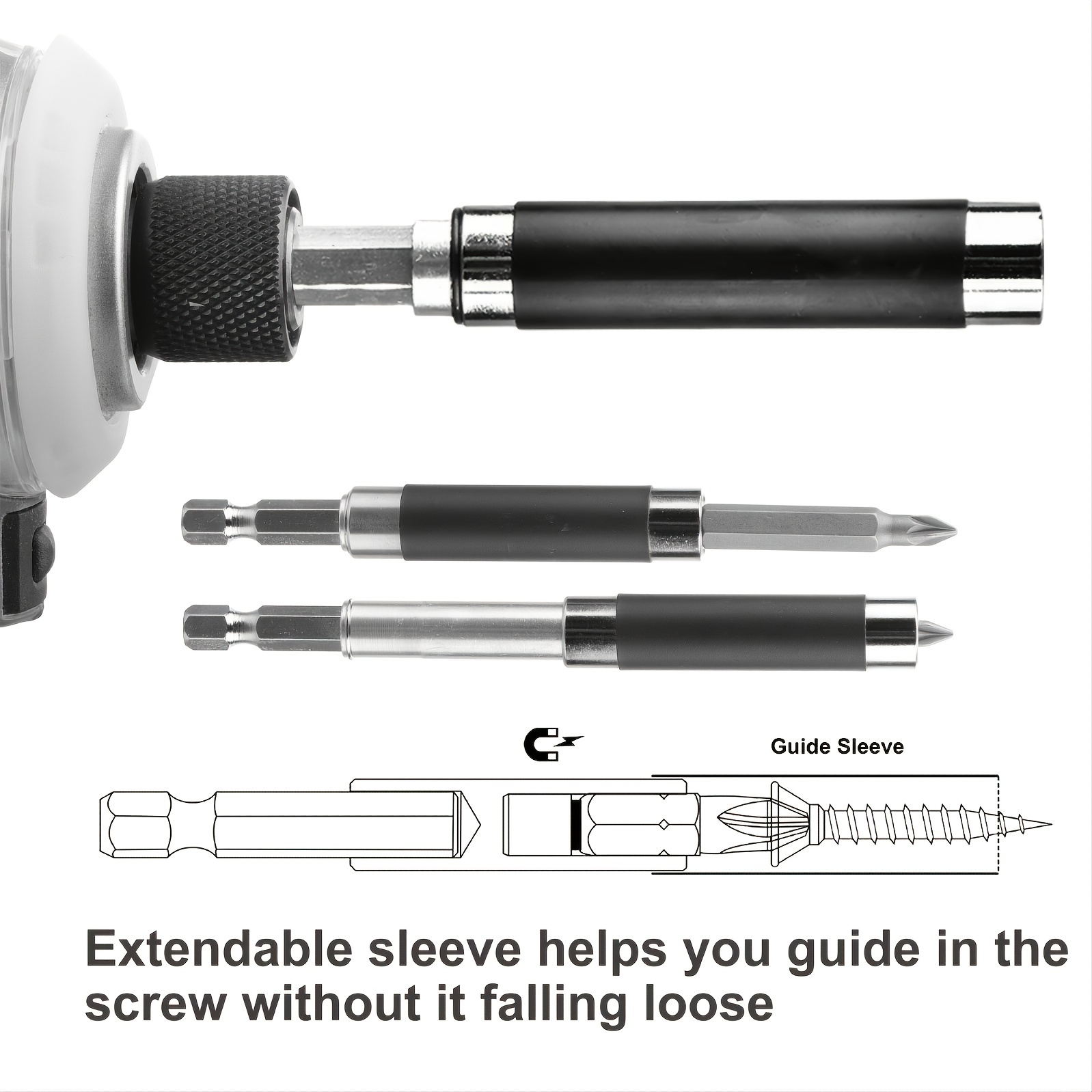 Guide Sleeve

Extendable sleeve helps you guide in the screw without it falling loose