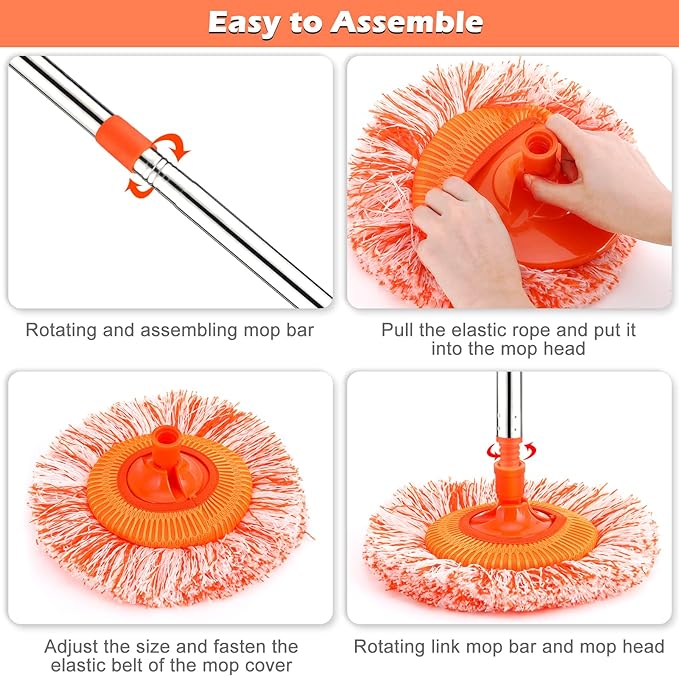 Easy to Assemble

Rotating and assembling mop bar

Pull the elastic rope and put it into the mop head

Adjust the size and fasten the elastic belt of the mop cover

Rotating link mop bar and mop head