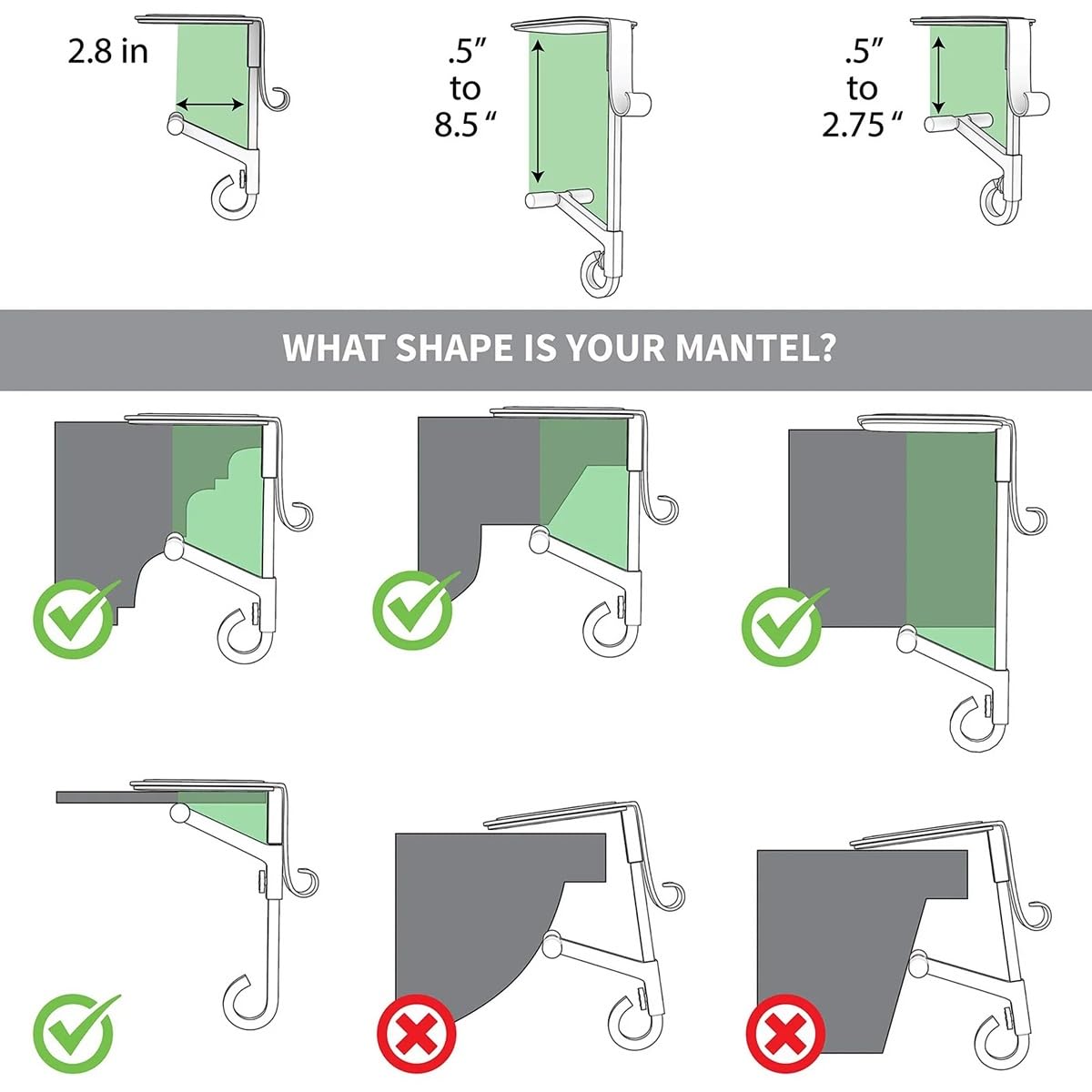 2.8 in

.5″ to 8.5 ″

.5″ to 2.75 ″

WHAT SHAPE IS YOUR MANTEL?