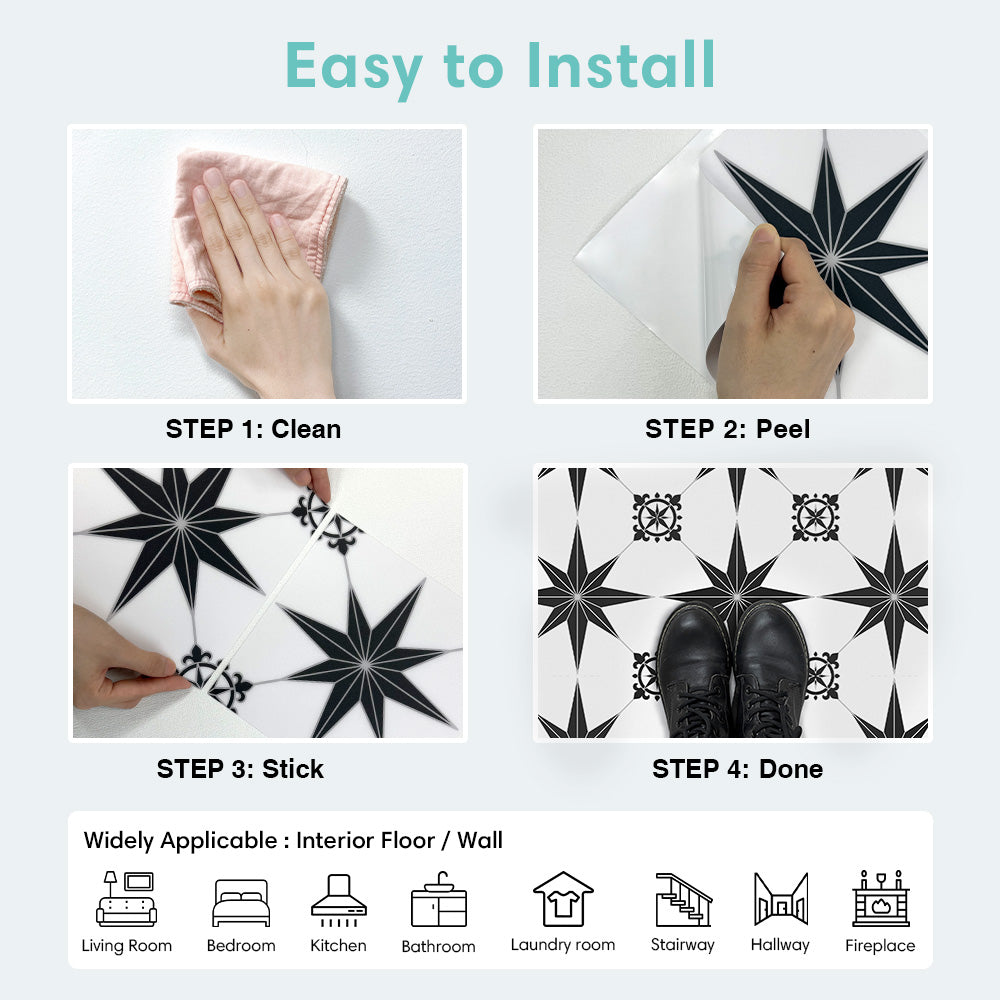 Easy to Install

STEP 1: Clean

STEP 2: Peel

STEP 3: Stick

STEP 4: Done

Widely Applicable : Interior Floor / Wall

Living Room
Bedroom
Kitchen
Bathroom
Laundry room
Stairway
Hallway
Fireplace