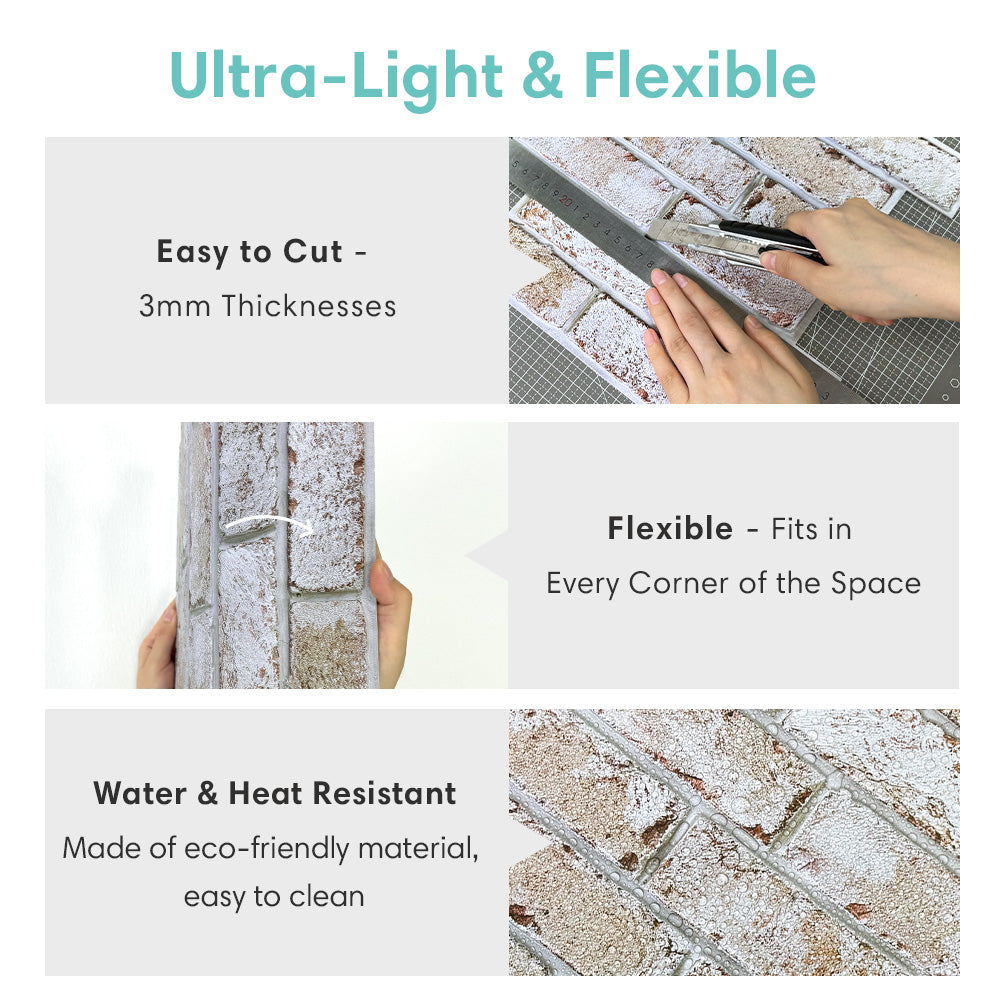 Ultra-Light & Flexible

Easy to Cut -
3mm Thicknesses

Flexible - Fits in
Every Corner of the Space

Water & Heat Resistant
Made of eco-friendly material,
easy to clean