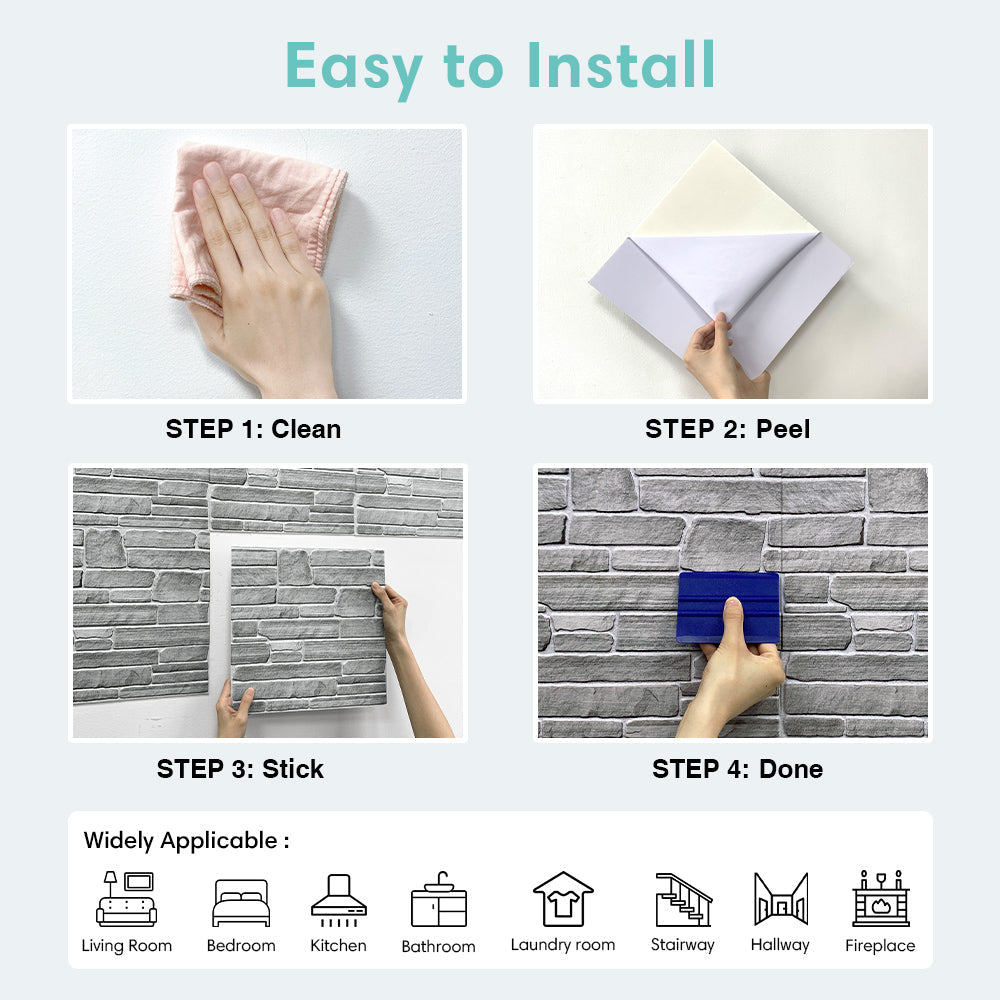 Easy to Install

STEP 1: Clean

STEP 2: Peel

STEP 3: Stick

STEP 4: Done

Widely Applicable :

Living Room Bedroom Kitchen Bathroom Laundry room Stairway Hallway Fireplace