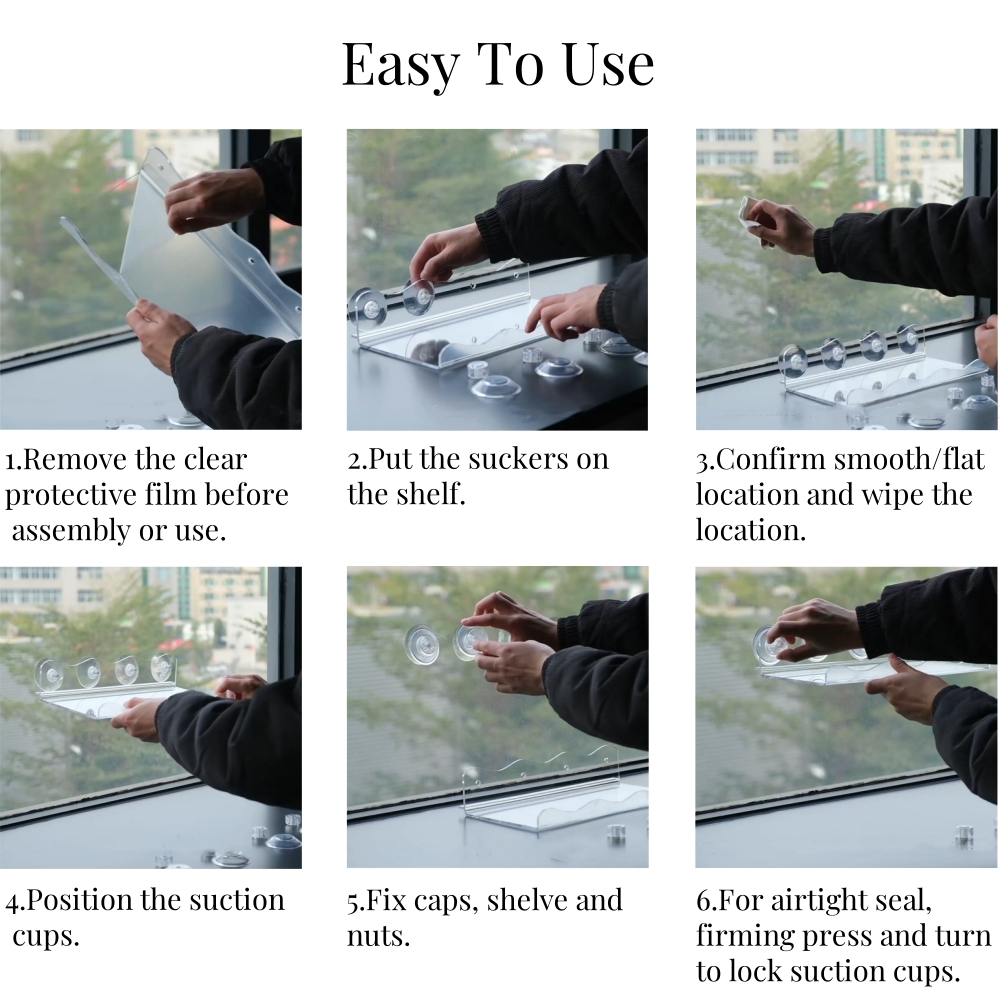 Easy To Use

1.Remove the clear protective film before assembly or use.

2.Put the suckers on the shelf.

3.Confirm smooth/flat location and wipe the location.

4.Position the suction cups.

5.Fix caps, shelve and nuts.

6.For airtight seal, firming press and turn to lock suction cups.