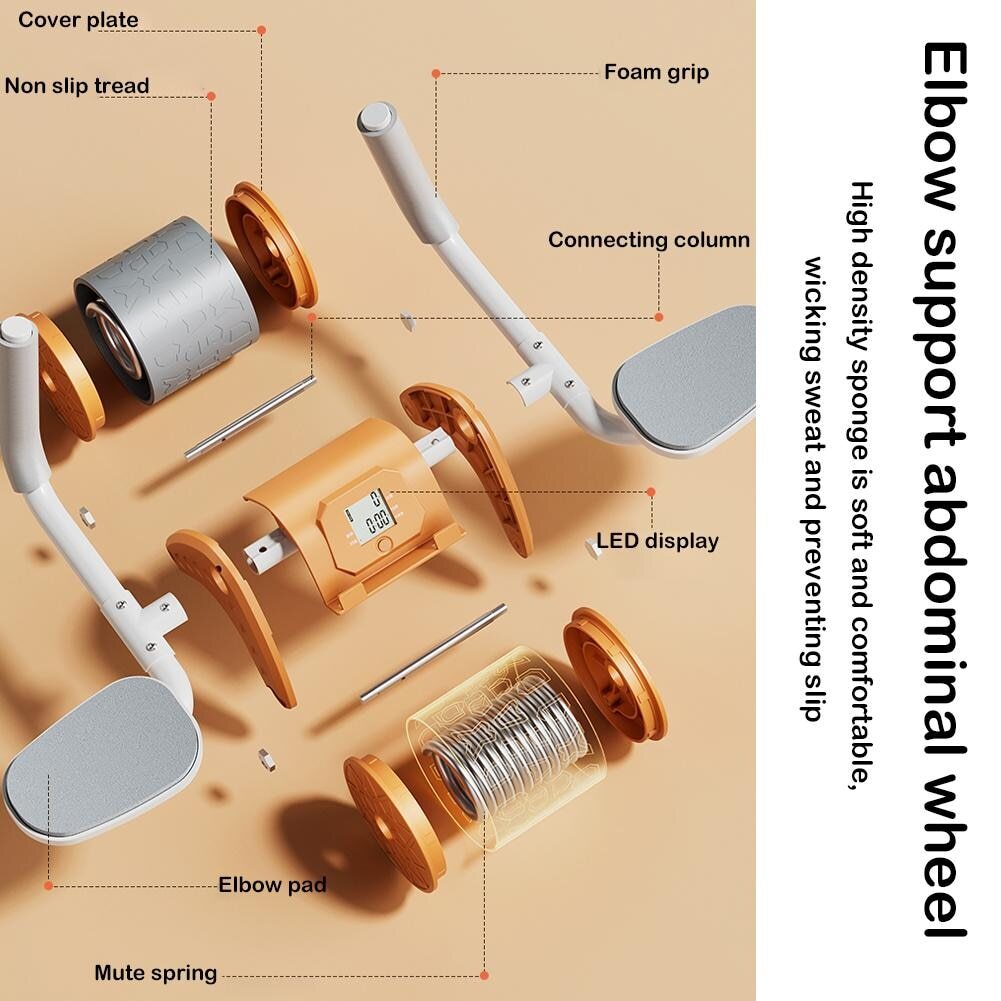 Cover plate

Non slip tread

Foam grip

Connecting column

LED display

Elbow pad

Mute spring

Elbow support abdominal wheel

High density sponge is soft and comfortable, wicking sweat and preventing slip