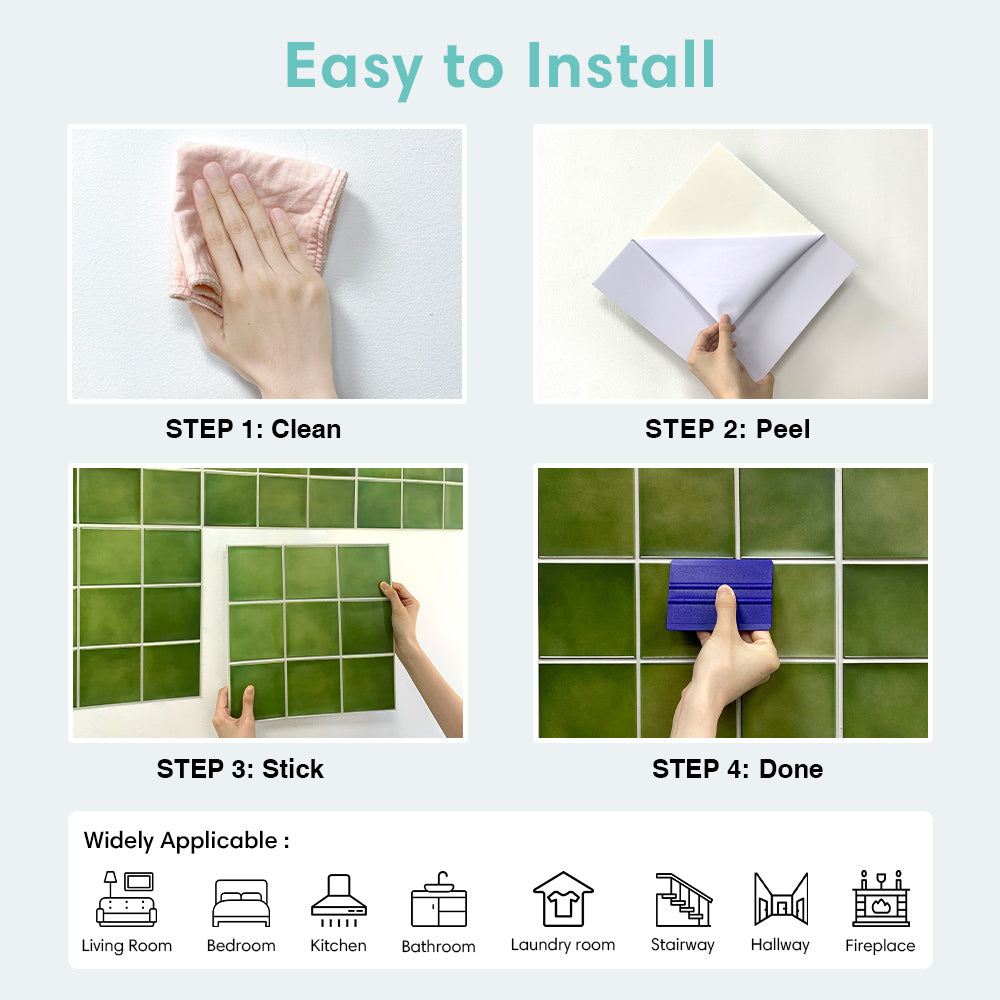 Easy to Install

STEP 1: Clean

STEP 2: Peel

STEP 3: Stick

STEP 4: Done

Widely Applicable :

Living Room
Bedroom
Kitchen
Bathroom
Laundry room
Stairway
Hallway
Fireplace